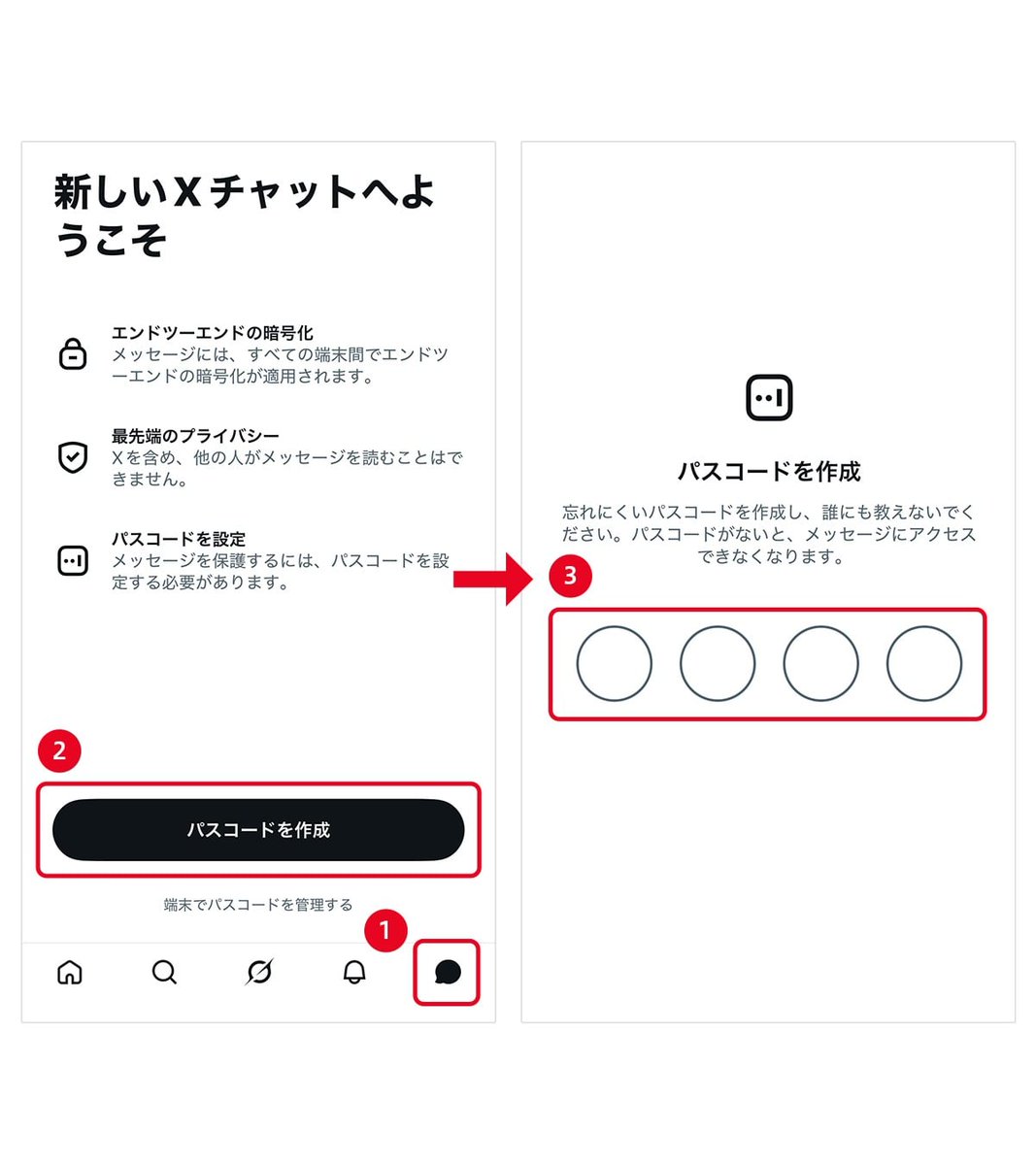 新しいXチャットへようこそ

エンドツーエンドの暗号化
メッセージには、すべての端末間でエンドツーエンドの暗号化が適用されます。

最先端のプライバシー
Xを含め、他の人がメッセージを読むことはできません。

パスコードを設定
メッセージを保護するには、パスコードを設定する必要があります。

2

パスコードを作成

端末でパスコードを管理する

1

パスコードを作成

忘れにくいパスコードを作成し、誰にも教えないでください。パスコードがないと、メッセージにアクセスできなくなります。

3