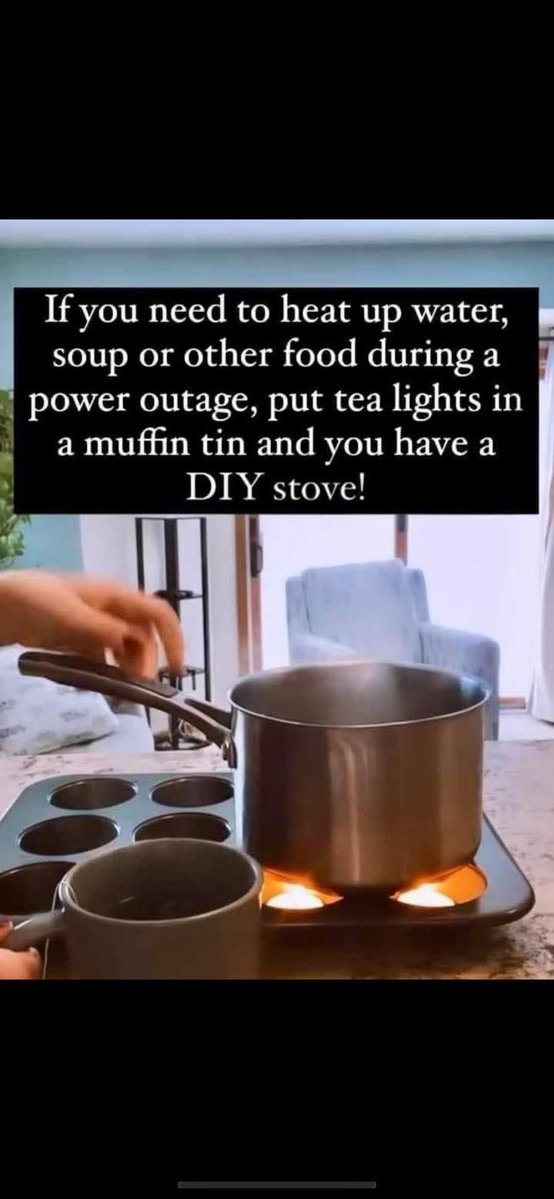 If you need to heat up water, soup or other food during a power outage, put tea lights in a muffin tin and you have a DIY stove!