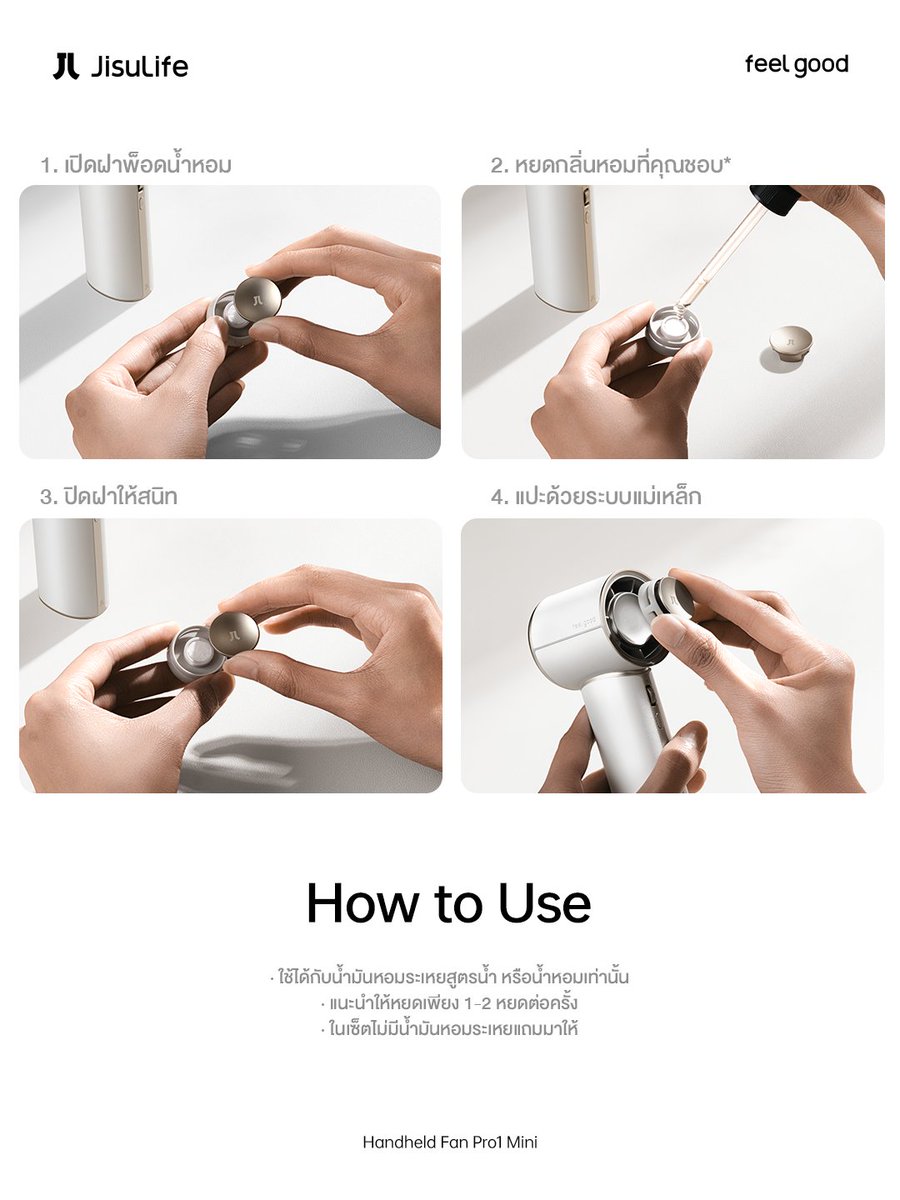 JisuLife

feel good

1. เปิดฝาพ็อดน้ำหอม

2. หยดกลิ่นหอมที่คุณชอบ*

3. ปิดฝาให้สนิท

4. แปะด้วยระบบแม่เหล็ก

feel good

How to Use

· ใช้ได้กับน้ำมันหอมระเหยสูตรน้ำ หรือน้ำหอมเท่านั้น
· แนะนำให้หยดเพียง 1-2 หยดต่อครั้ง
· ในเซ็ตไม่มีน้ำมันหอมระเหยแถมมาให้

Handheld Fan Pro1 Mini