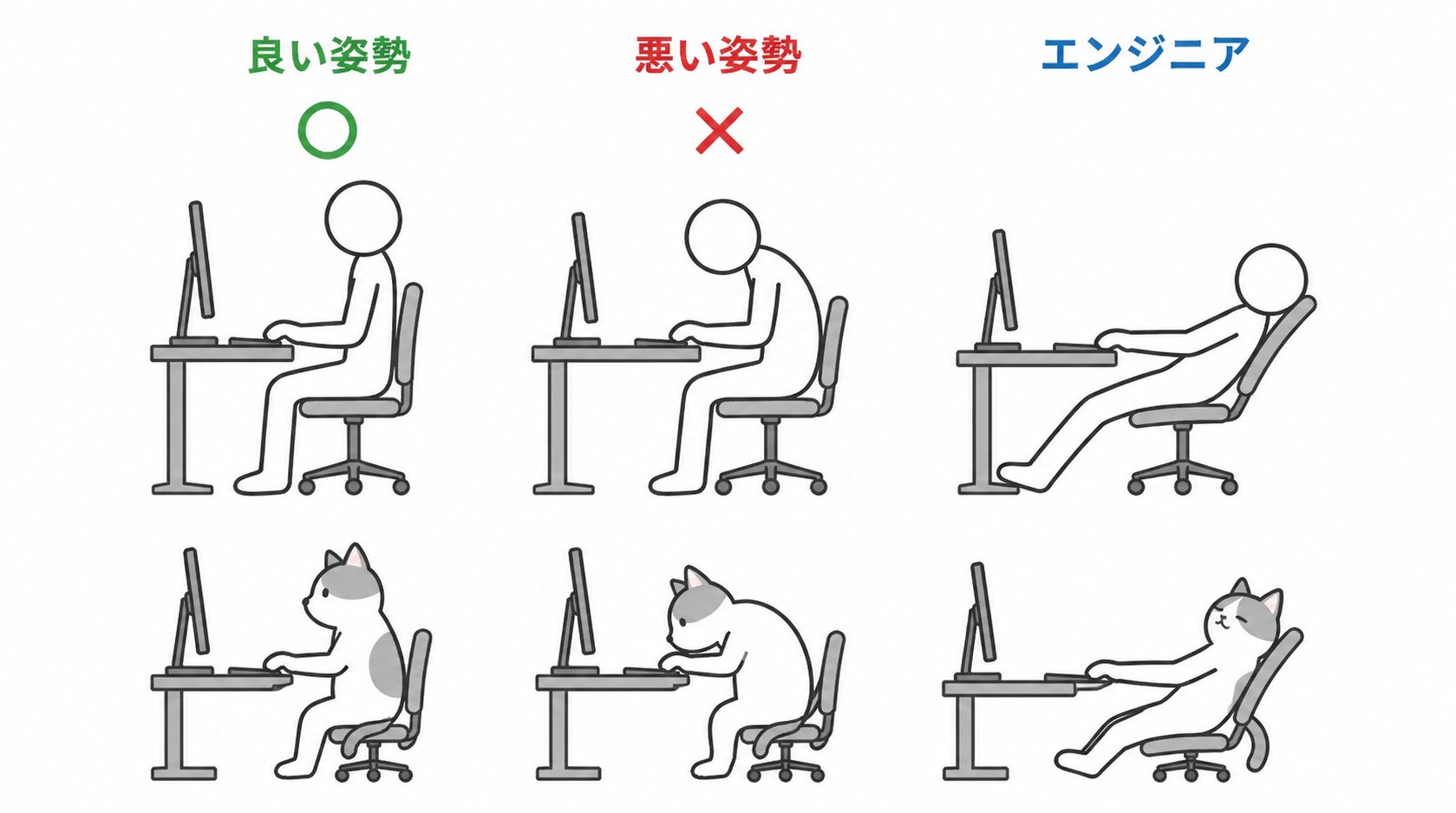 良い姿勢

○

悪い姿勢

×

エンジニア