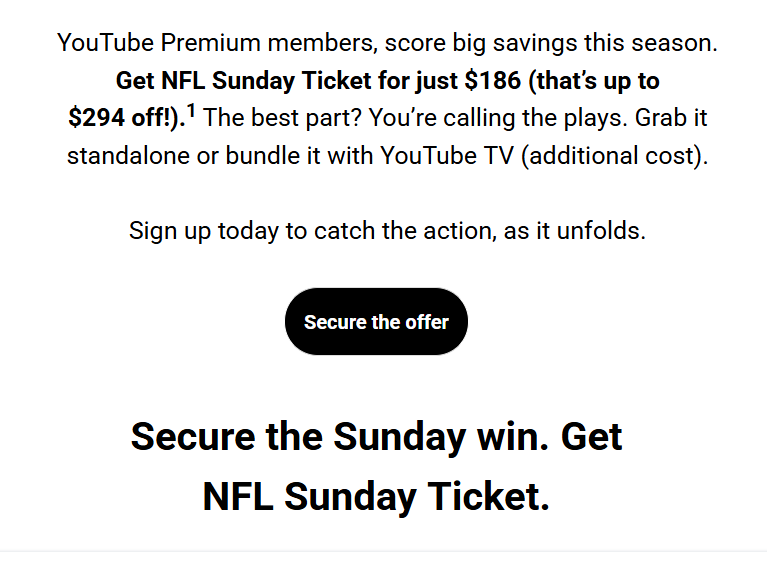 YouTube Premium members, score big savings this season. Get NFL Sunday Ticket for just \$186 (that's up to \$294 off!).$^1$ The best part? You're calling the plays. Grab it standalone or bundle it with YouTube TV (additional cost).

Sign up today to catch the action, as it unfolds.

Secure the offer

Secure the Sunday win. Get NFL Sunday Ticket.