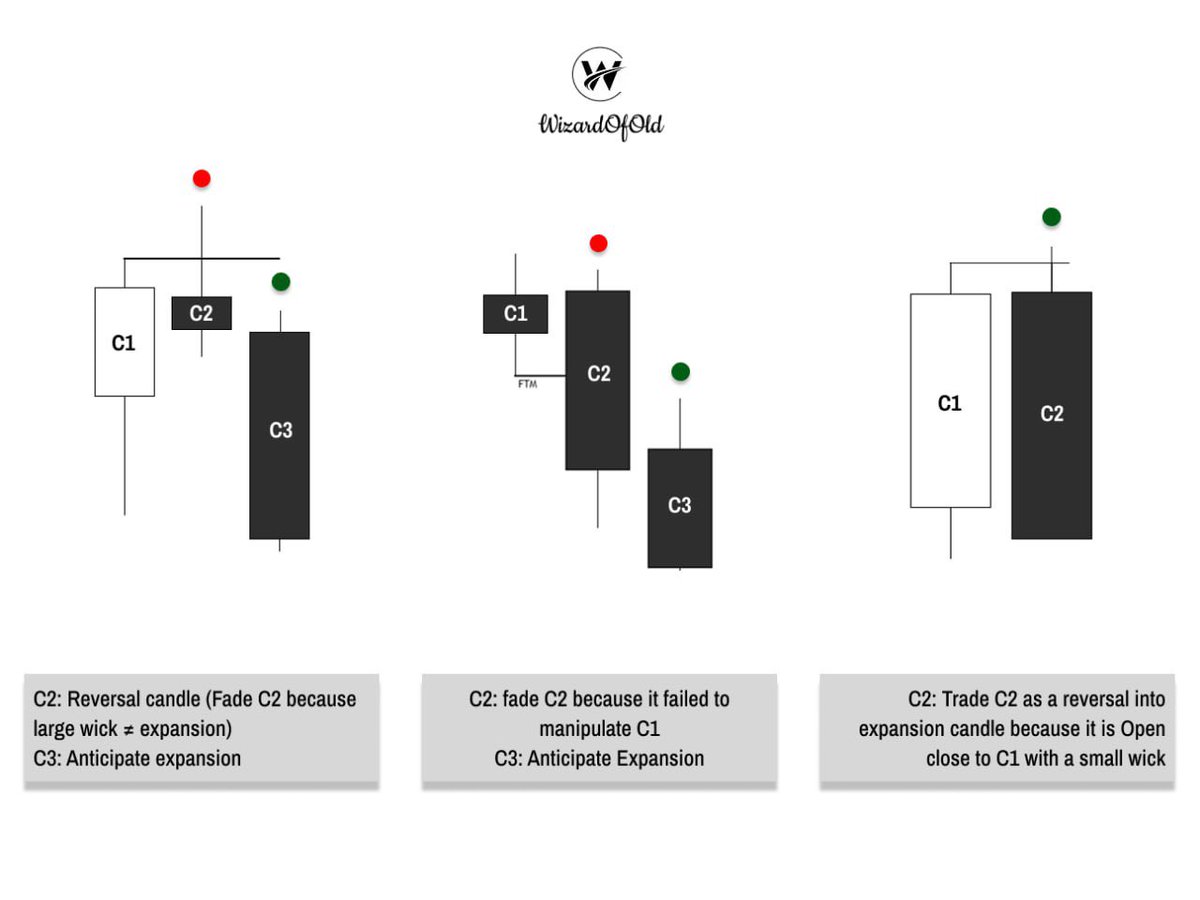 W
WizardOfOld

C1
C2
C3

C1
FTM
C2
C3

C1
C2

C2: Reversal candle (Fade C2 because large wick ≠ expansion)
C3: Anticipate expansion

C2: fade C2 because it failed to manipulate C1
C3: Anticipate Expansion

C2: Trade C2 as a reversal into expansion candle because it is Open close to C1 with a small wick