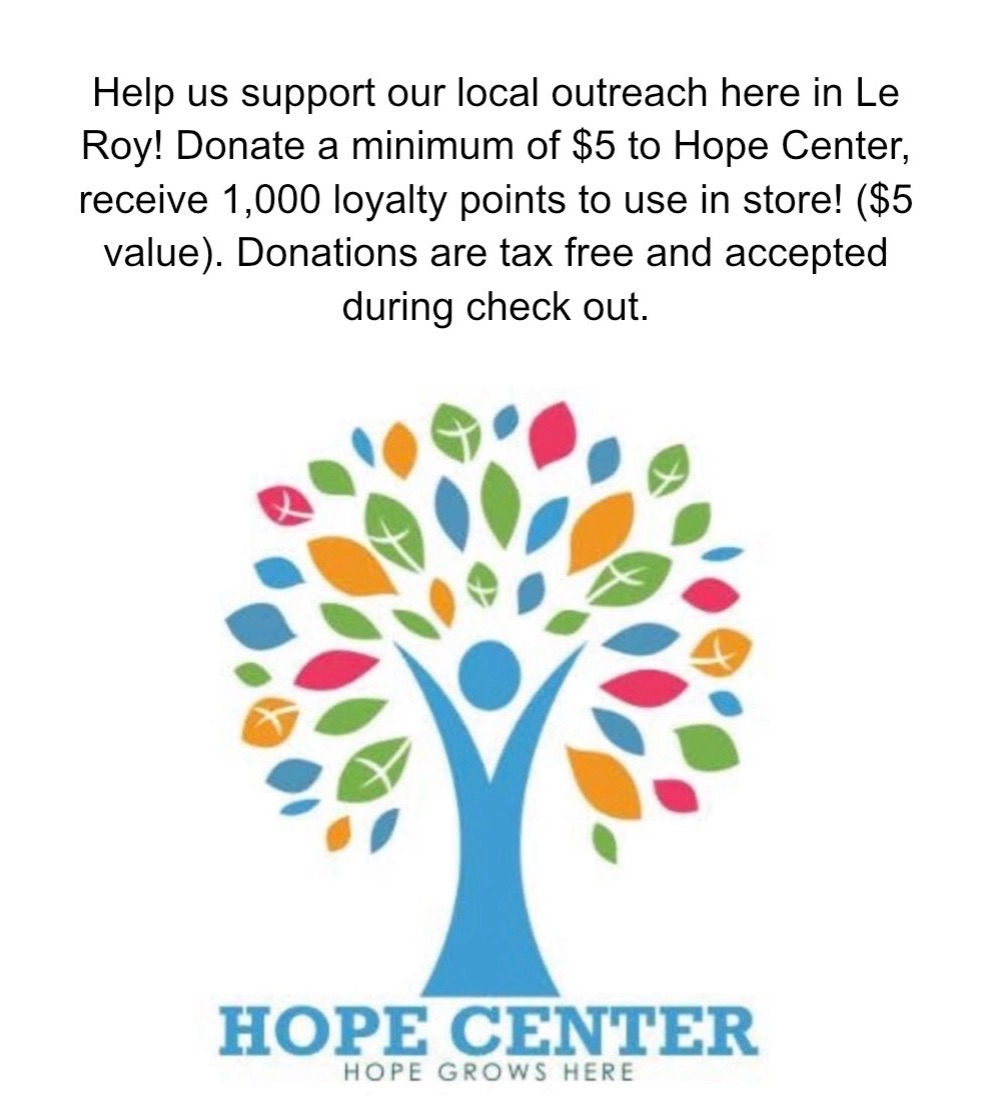 Help us support our local outreach here in Le Roy! Donate a minimum of $5 to Hope Center, receive 1,000 loyalty points to use in store! ($5 value). Donations are tax free and accepted during check out.

HOPE CENTER
HOPE GROWS HERE