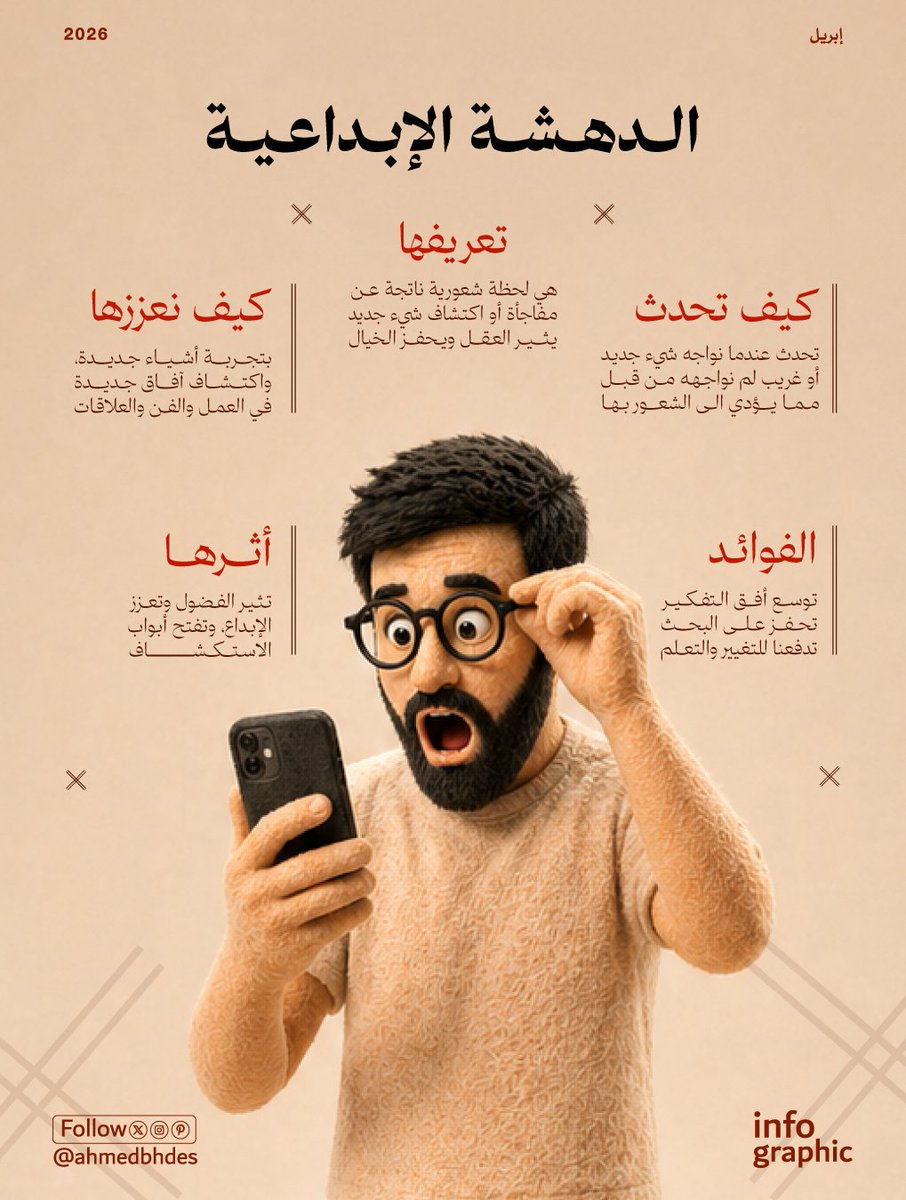 إبريل

2026

الدهشة الإبداعية

تعريفها

هي لحظة شعورية ناتجة عن مفاجأة أو اكتشاف شيء جديد يثير العقل ويحفز الخيال

كيف تحدث

تحدث عندما نواجه شيء جديد أو غريب لم نواجهه من قبل مما يؤدي الى الشعور بها

كيف نعززها

بتجربة أشياء جديدة. واكتشاف آفاق جديدة في العمل والفن والعلاقات

الفوائد

توسع أفق التفكير تحفز على البحث تدفعنا للتغيير والتعلم

أثرها

تثير الفضول وتعزز الإبداع. وتفتح أبواب الاستكشاف

Follow
@ahmedbhdes

info graphic