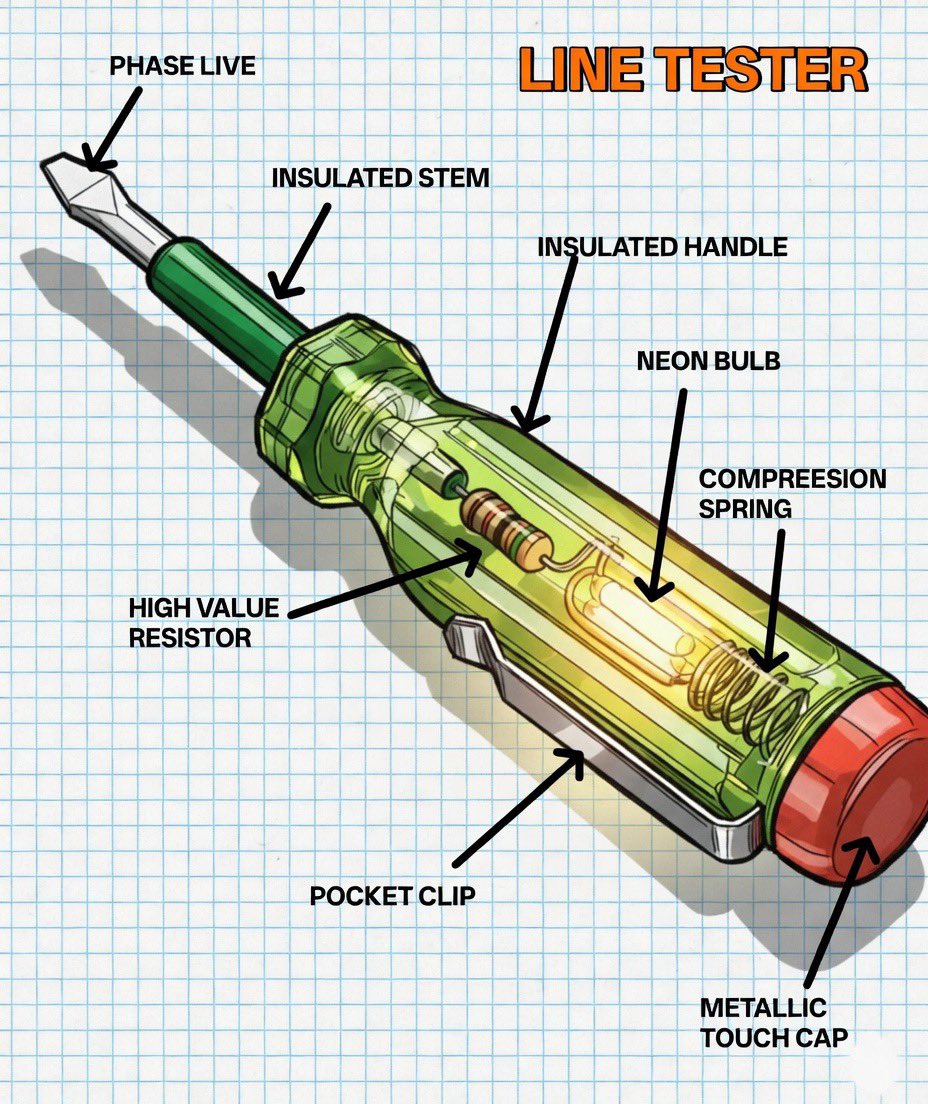 PHASE LIVE

LINE TESTER

INSULATED STEM

INSULATED HANDLE

NEON BULB

COMPREESION SPRING

HIGH VALUE RESISTOR

POCKET CLIP

METALLIC TOUCH CAP