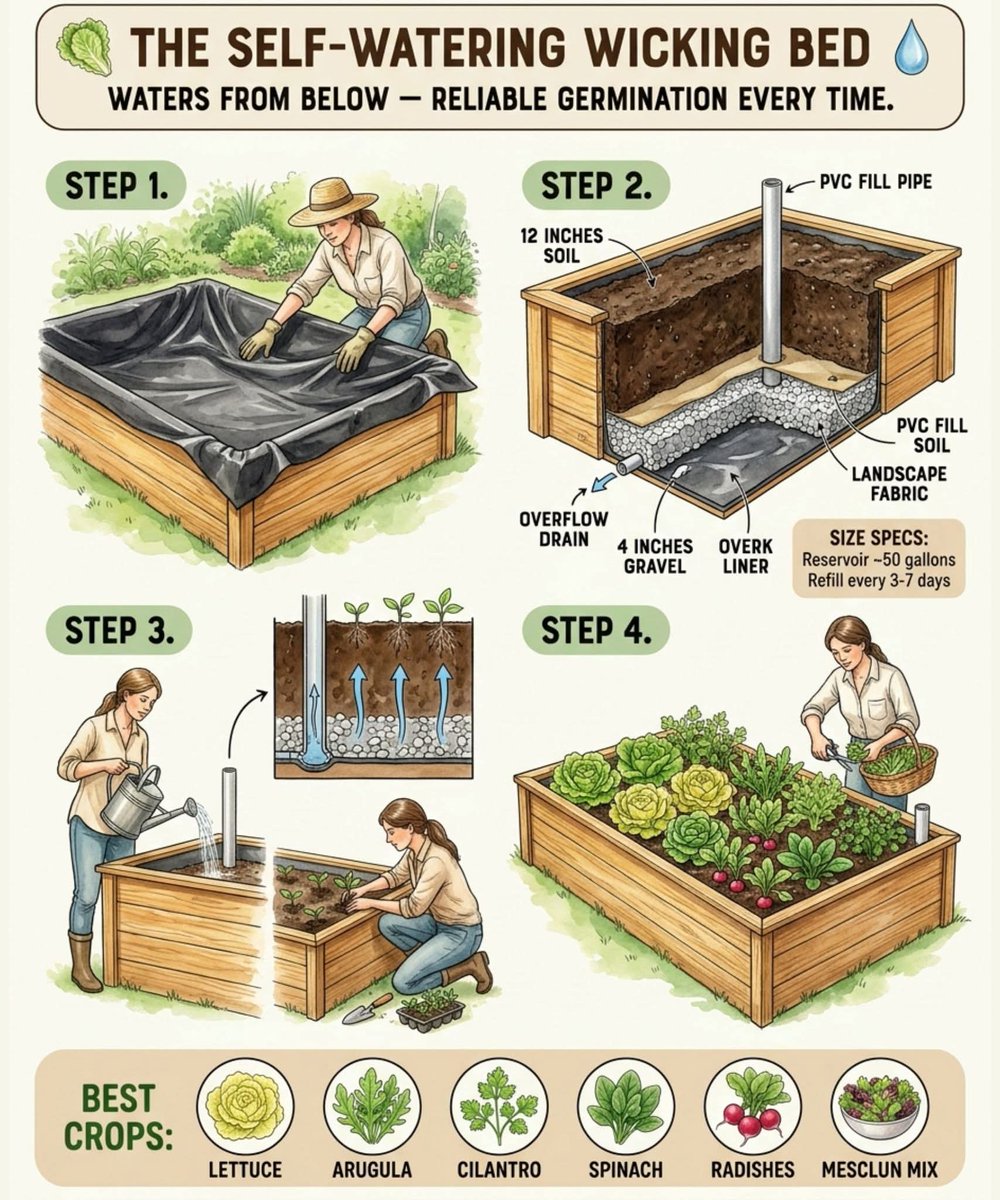 THE SELF-WATERING WICKING BED
WATERS FROM BELOW — RELIABLE GERMINATION EVERY TIME.

STEP 1.

STEP 2.

PVC FILL PIPE

12 INCHES SOIL

PVC FILL SOIL

LANDSCAPE FABRIC

OVERFLOW DRAIN

4 INCHES GRAVEL

OVERK LINER

SIZE SPECS:
Reservoir ~50 gallons
Refill every 3-7 days

STEP 3.

STEP 4.

BEST CROPS:

LETTUCE

ARUGULA

CILANTRO

SPINACH

RADISHES

MESCLUN MIX