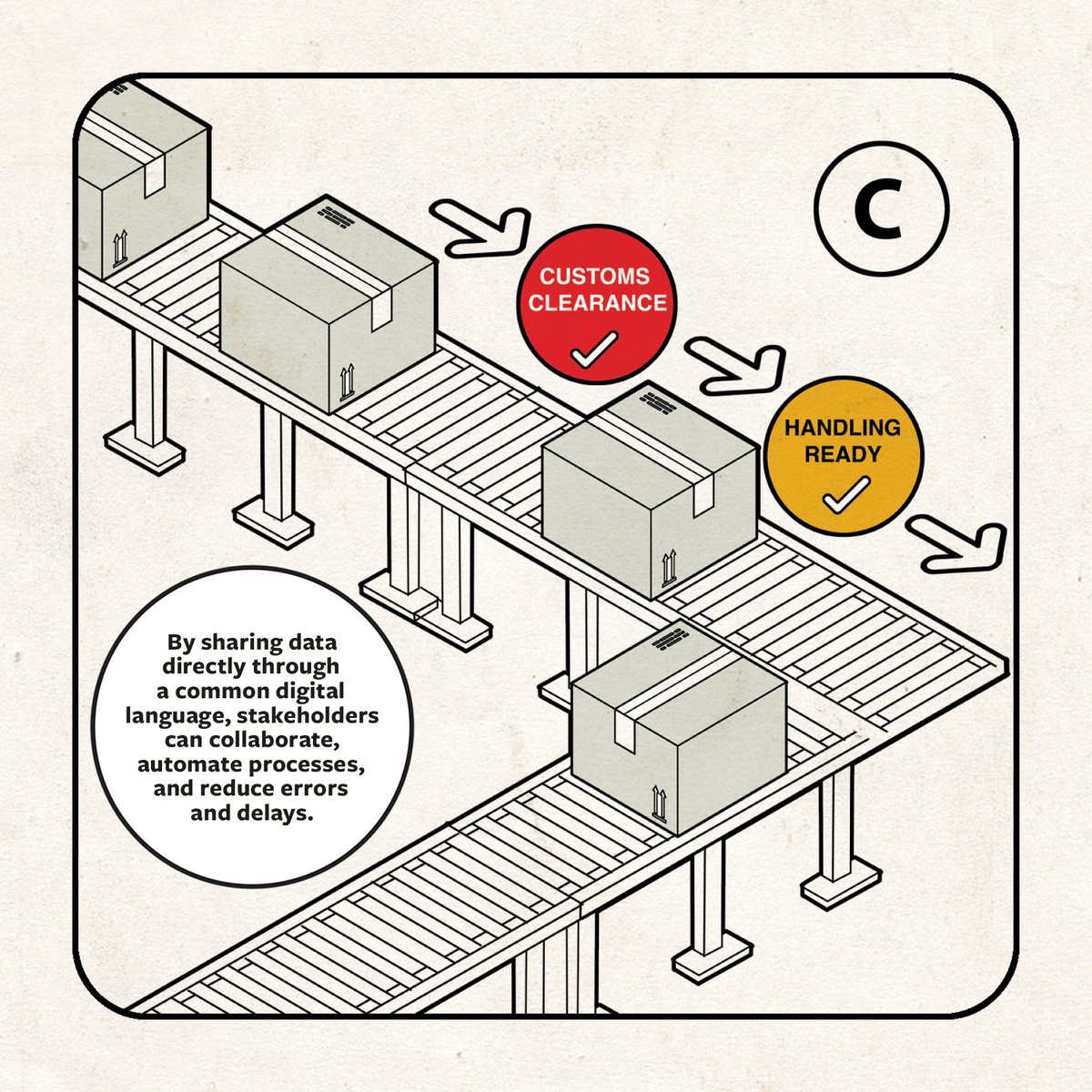 C

CUSTOMS CLEARANCE

HANDLING READY

By sharing data directly through a common digital language, stakeholders can collaborate, automate processes, and reduce errors and delays.