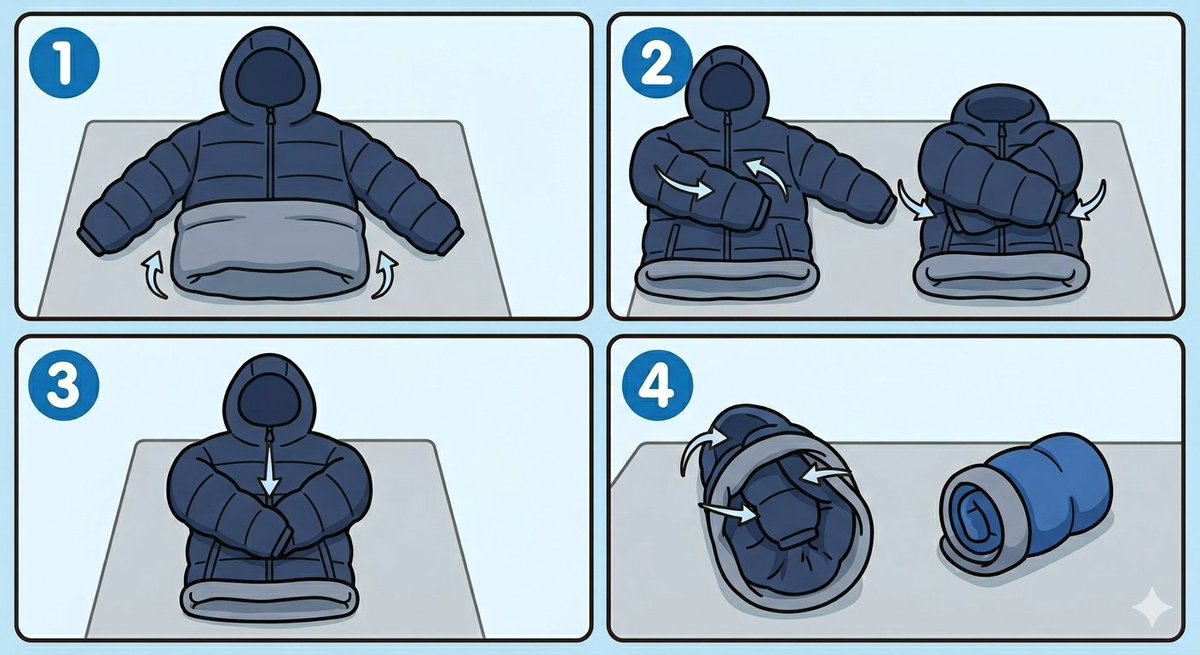 1

2

3

4