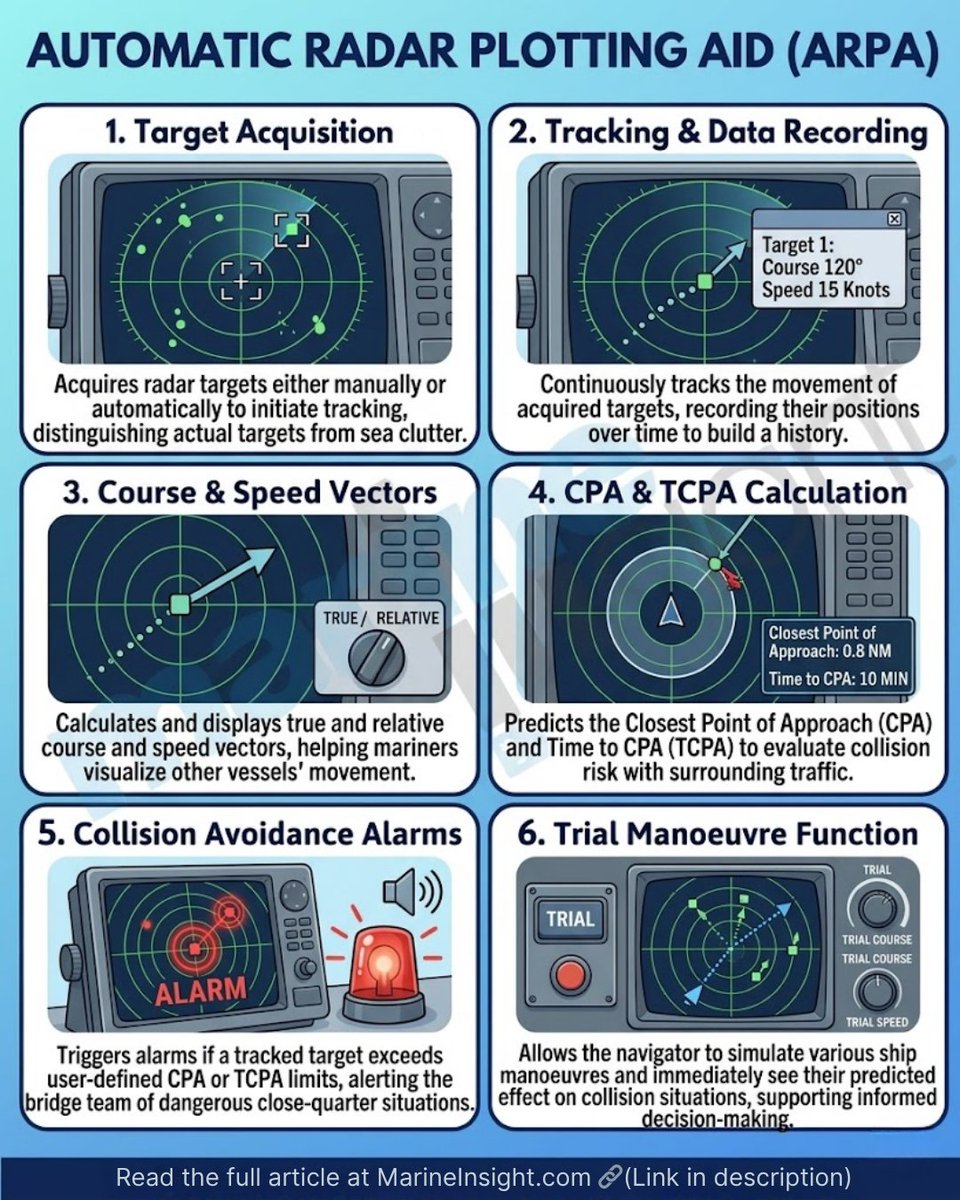 AUTOMATIC RADAR PLOTTING AID (ARPA)

1. Target Acquisition

Acquires radar targets either manually or automatically to initiate tracking, distinguishing actual targets from sea clutter.

2. Tracking & Data Recording

Target 1: Course 120° Speed 15 Knots

Continuously tracks the movement of acquired targets, recording their positions over time to build a history.

3. Course & Speed Vectors

TRUE / RELATIVE

Calculates and displays true and relative course and speed vectors, helping mariners visualize other vessels' movement.

4. CPA & TCPA Calculation

Closest Point of Approach: 0.8 NM

Time to CPA: 10 MIN

Predicts the Closest Point of Approach (CPA) and Time to CPA (TCPA) to evaluate collision risk with surrounding traffic.

5. Collision Avoidance Alarms

ALARM

Triggers alarms if a tracked target exceeds user-defined CPA or TCPA limits, alerting the bridge team of dangerous close-quarter situations.

6. Trial Manoeuvre Function

TRIAL

TRIAL

TRIAL COURSE

TRIAL COURSE

TRIAL SPEED

Allows the navigator to simulate various ship manoeuvres and immediately see their predicted effect on collision situations, supporting informed decision-making.

Read the full article at MarineInsight.com 🔗(Link in description)