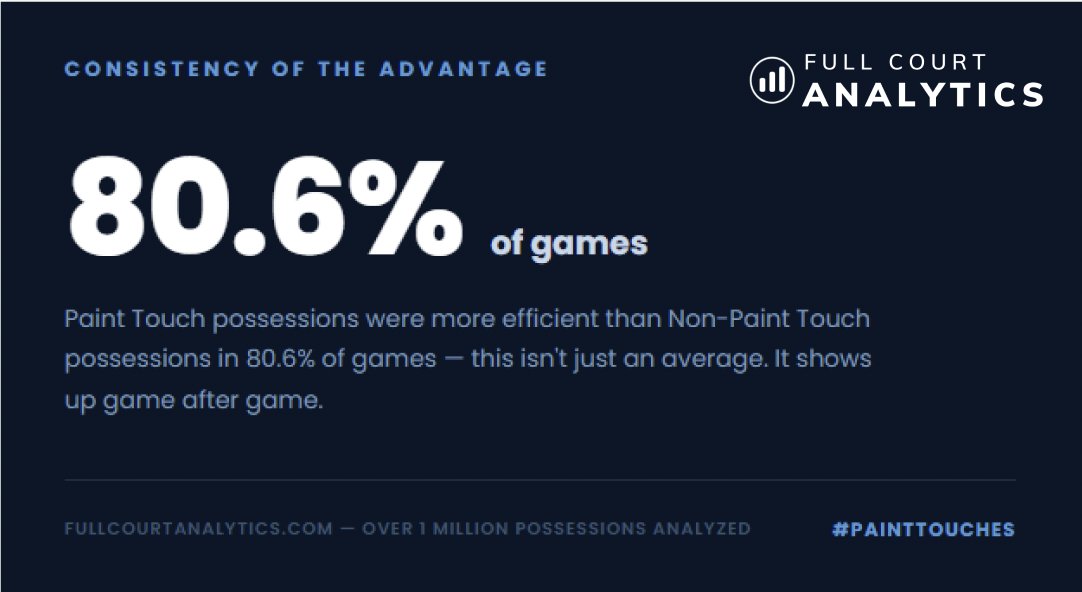 CONSISTENCY OF THE ADVANTAGE

FULL COURT
ANALYTICS

80.6% of games

Paint Touch possessions were more efficient than Non-Paint Touch possessions in 80.6% of games — this isn't just an average. It shows up game after game.

FULLCOURTANALYTICS.COM — OVER 1 MILLION POSSESSIONS ANALYZED

#PAINTTOUCHES