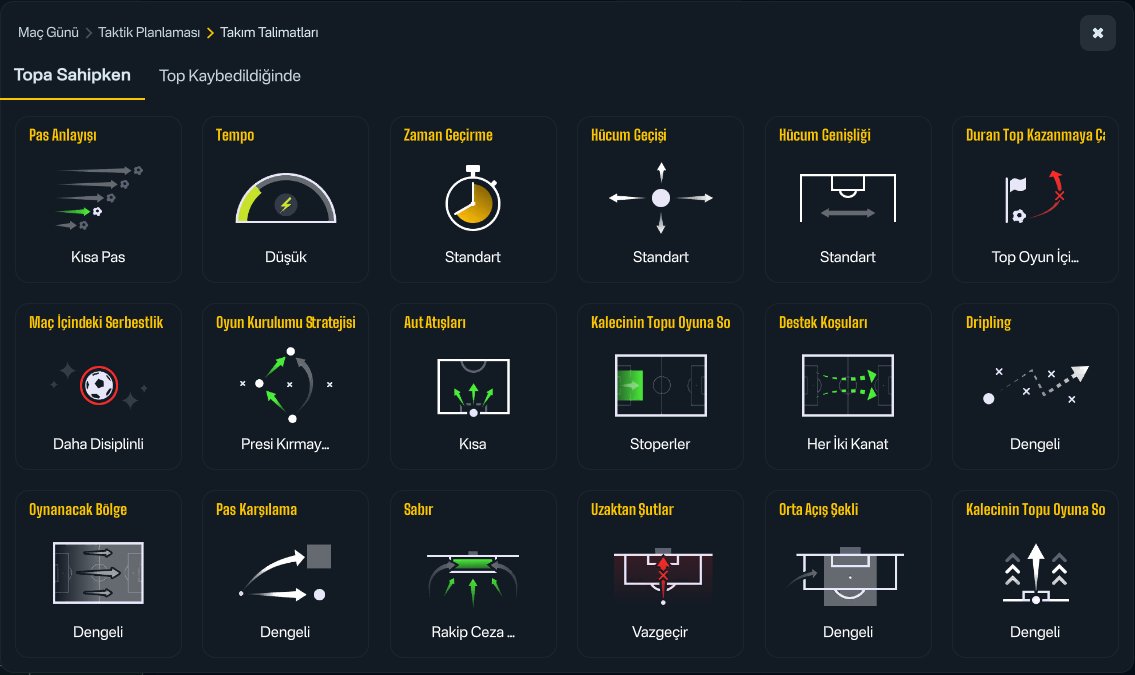 Maç Günü > Taktik Planlaması > Takım Talimatları

Topa Sahipken
Top Kaybedildiğinde

Pas Anlayışı
Kısa Pas

Tempo
Düşük

Zaman Geçirme
Standart

Hücum Geçişi
Standart

Hücum Genişliği
Standart

Duran Top Kazanmaya Ça
Top Oyun İçi...

Maç İçindeki Serbestlik
Daha Disiplinli

Oyun Kurulumu Stratejisi
Presi Kırmay...

Aut Atışları
Kısa

Kalecinin Topu Oyuna So
Stoperler

Destek Koşuları
Her İki Kanat

Dripling
Dengeli

Oynanacak Bölge
Dengeli

Pas Karşılama
Dengeli

Sabır
Rakip Ceza ...

Uzaktan Şutlar
Vazgeçir

Orta Açış Şekli
Dengeli

Kalecinin Topu Oyuna So
Dengeli