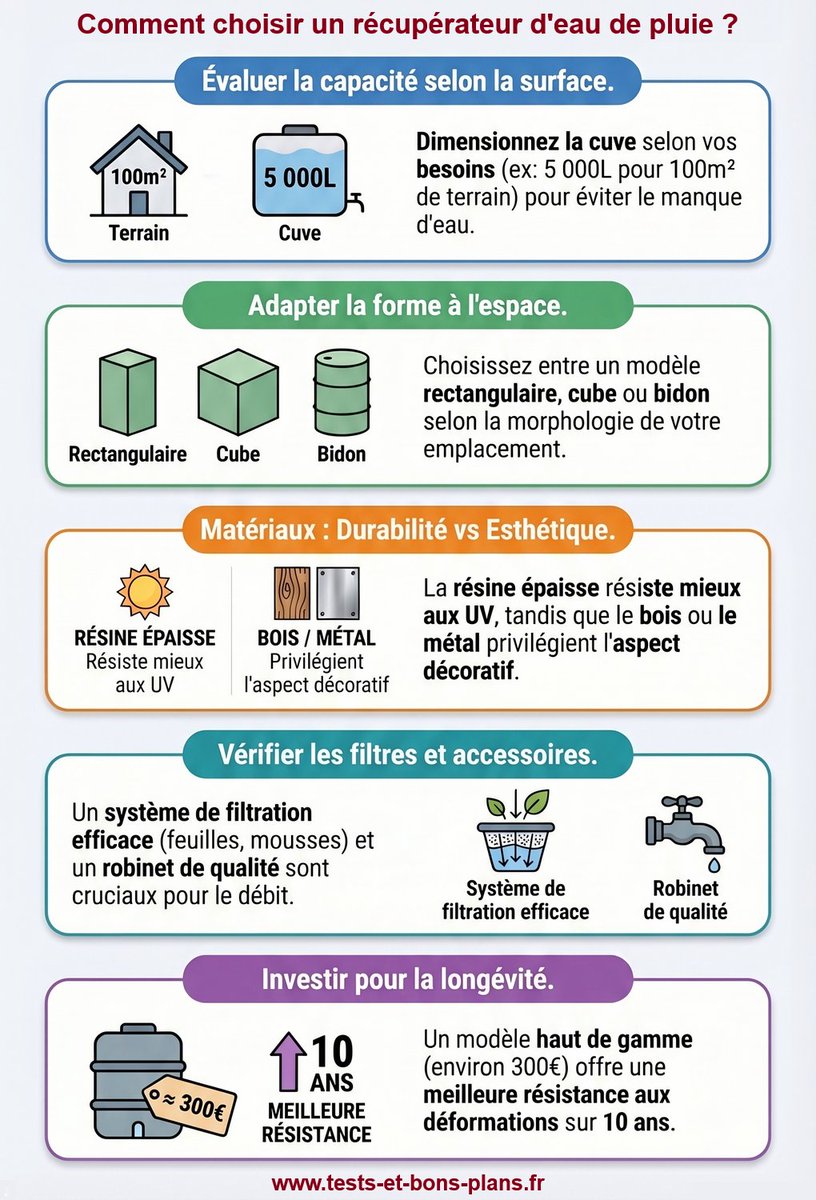 Comment choisir un récupérateur d'eau de pluie ?

Évaluer la capacité selon la surface.

100m²
Terrain

5 000L
Cuve

Dimensionnez la cuve selon vos besoins (ex: 5 000L pour 100m² de terrain) pour éviter le manque d'eau.

Adapter la forme à l'espace.

Rectangulaire
Cube
Bidon

Choisissez entre un modèle rectangulaire, cube ou bidon selon la morphologie de votre emplacement.

Matériaux : Durabilité vs Esthétique.

RÉSINE ÉPAISSE
Résiste mieux aux UV

BOIS / MÉTAL
Privilégient l'aspect décoratif

La résine épaisse résiste mieux aux UV, tandis que le bois ou le métal privilégient l'aspect décoratif.

Vérifier les filtres et accessoires.

Un système de filtration efficace (feuilles, mousses) et un robinet de qualité sont cruciaux pour le débit.

Système de filtration efficace

Robinet de qualité

Investir pour la longévité.

≈ 300€

10 ANS
MEILLEURE RÉSISTANCE

Un modèle haut de gamme (environ 300€) offre une meilleure résistance aux déformations sur 10 ans.

www.tests-et-bons-plans.fr