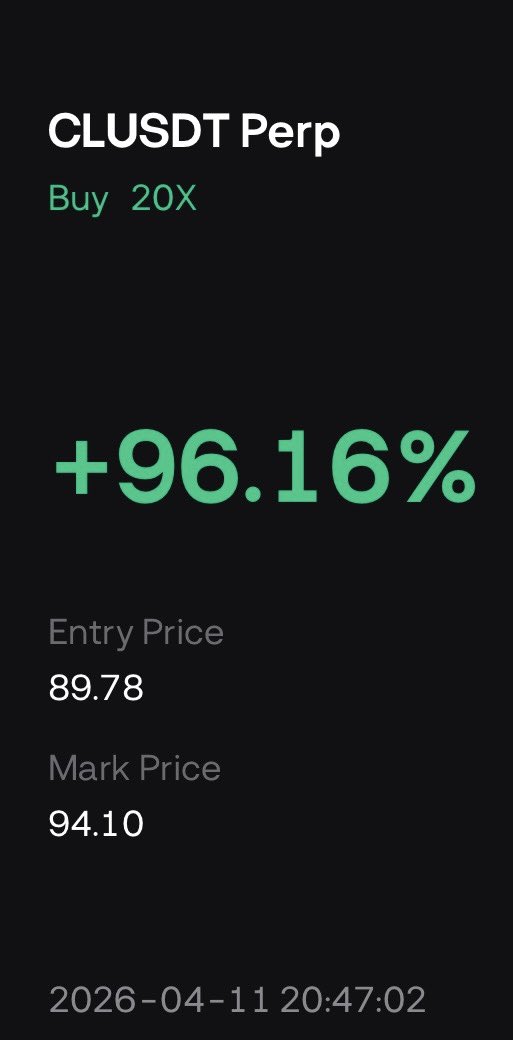 CLUSDT Perp
Buy 20X

+96.16%

Entry Price
89.78

Mark Price
94.10

2026-04-11 20:47:02