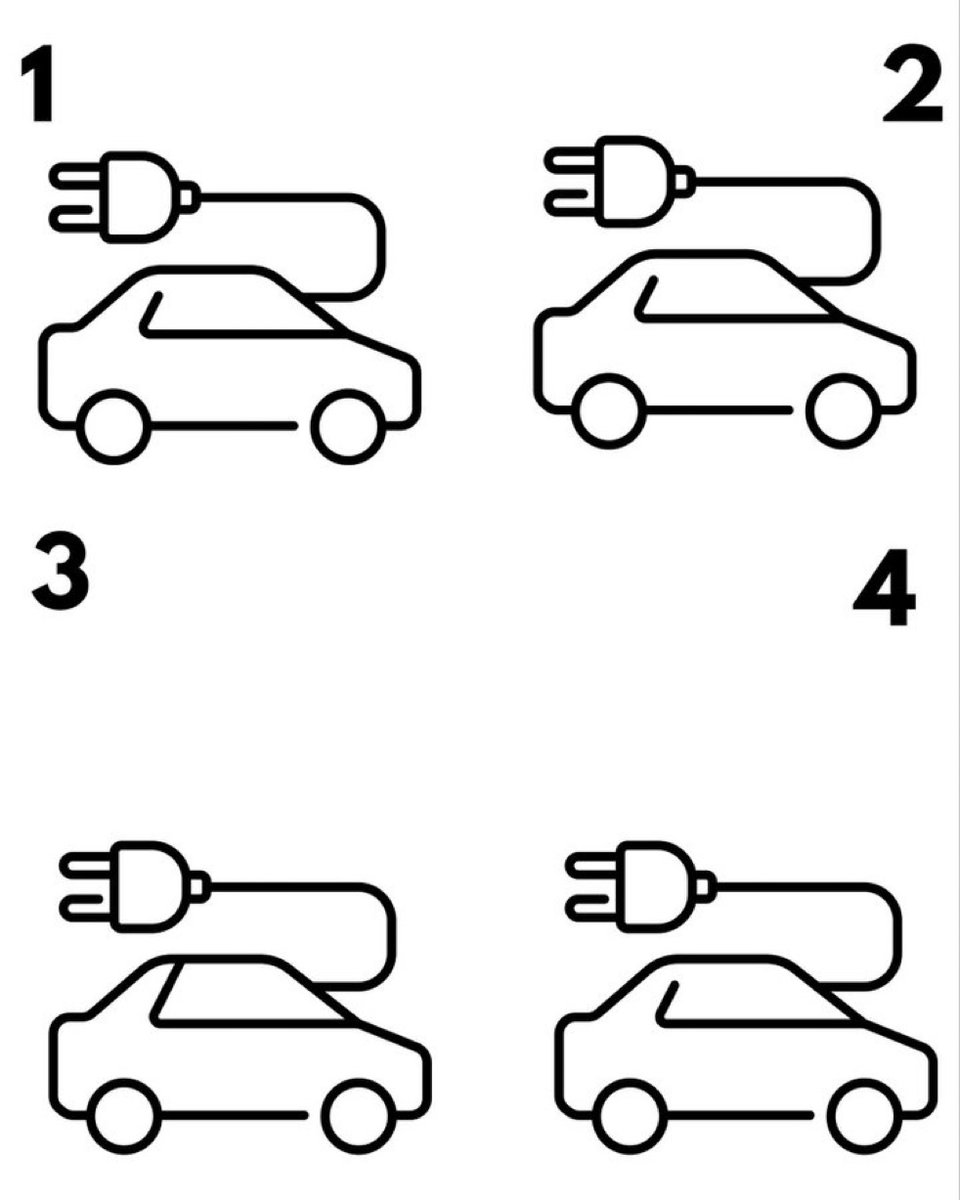 1

2

3

4