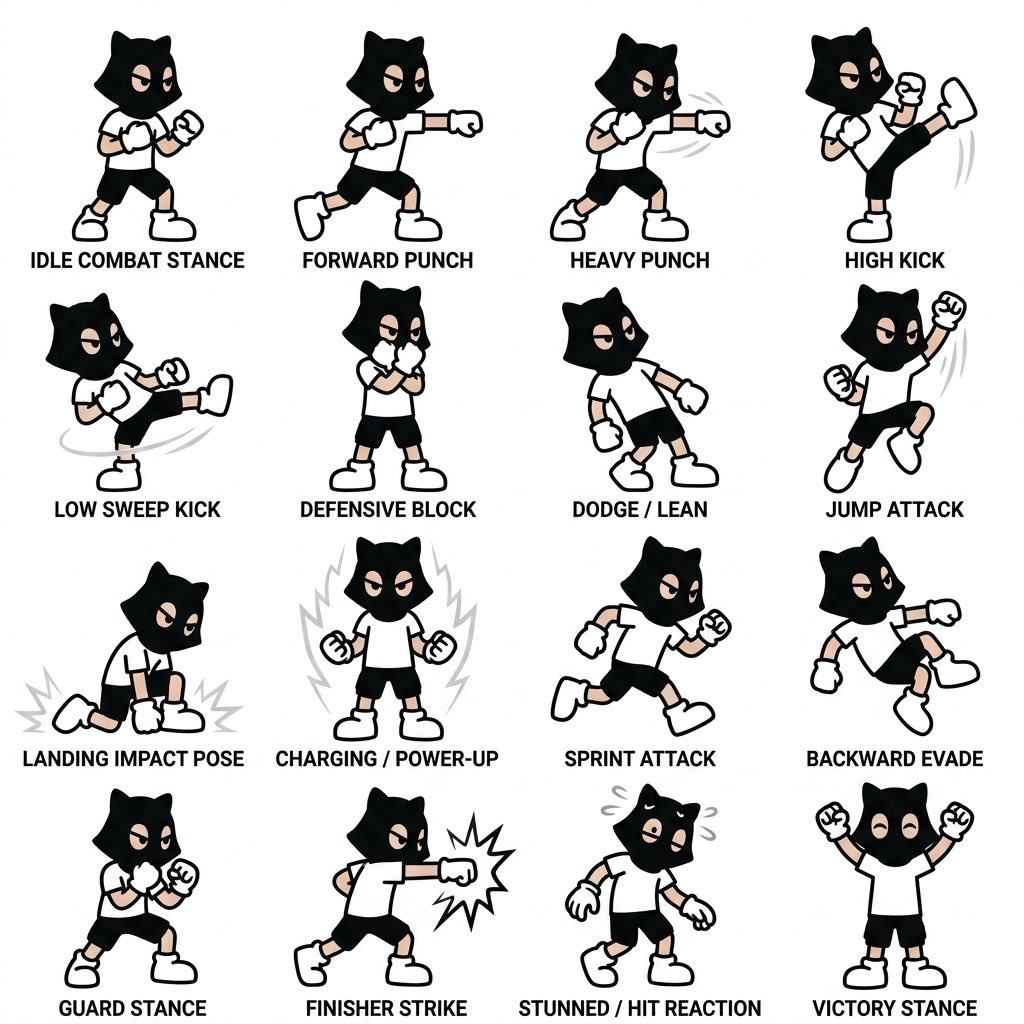 IDLE COMBAT STANCE
FORWARD PUNCH
HEAVY PUNCH
HIGH KICK

LOW SWEEP KICK
DEFENSIVE BLOCK
DODGE / LEAN
JUMP ATTACK

LANDING IMPACT POSE
CHARGING / POWER-UP
SPRINT ATTACK
BACKWARD EVADE

GUARD STANCE
FINISHER STRIKE
STUNNED / HIT REACTION
VICTORY STANCE