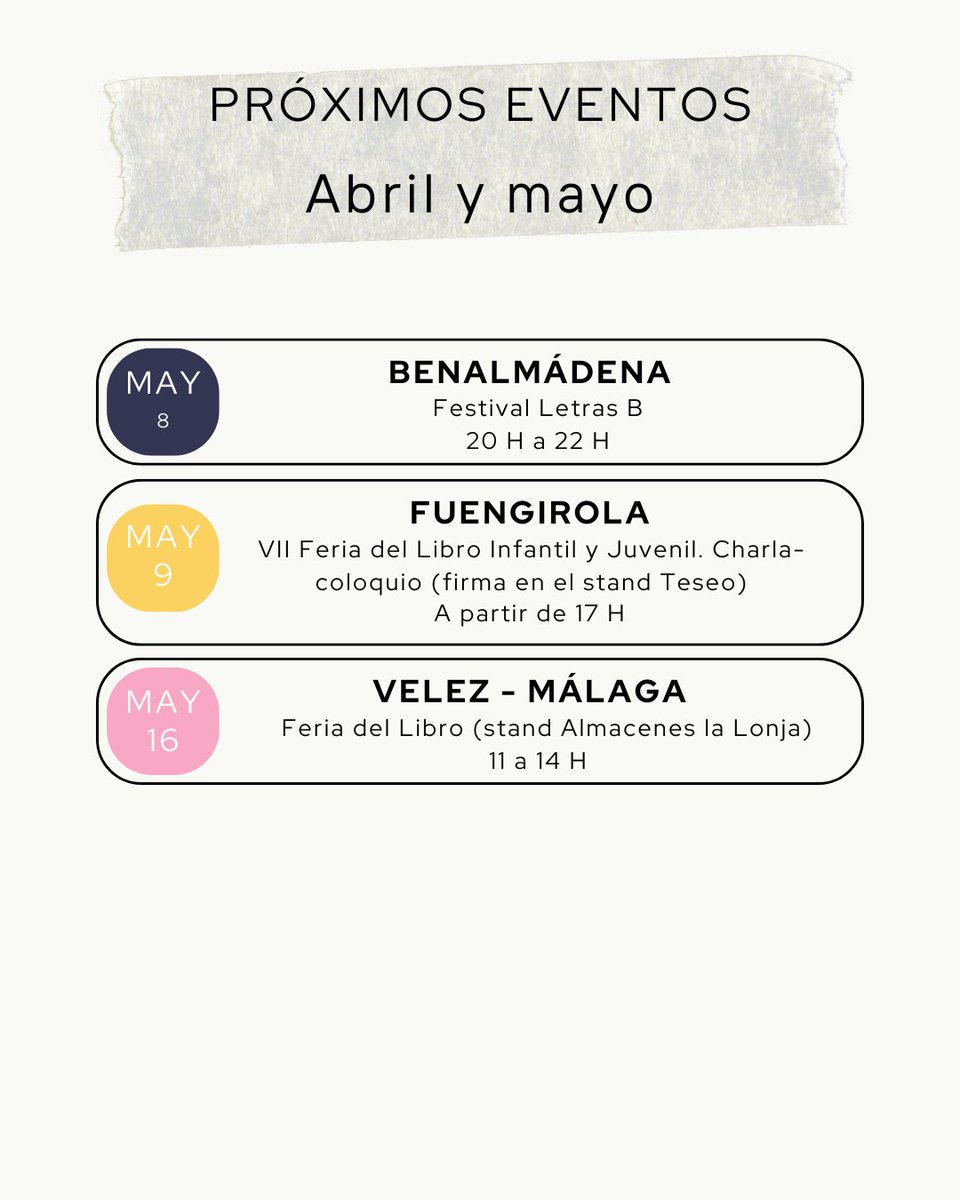 PRÓXIMOS EVENTOS
Abril y mayo

MAY
8

BENALMÁDENA
Festival Letras B
20 H a 22 H

MAY
9

FUENGIROLA
VII Feria del Libro Infantil y Juvenil. Charla-coloquio (firma en el stand Teseo)
A partir de 17 H

MAY
16

VELEZ - MÁLAGA
Feria del Libro (stand Almacenes la Lonja)
11 a 14 H