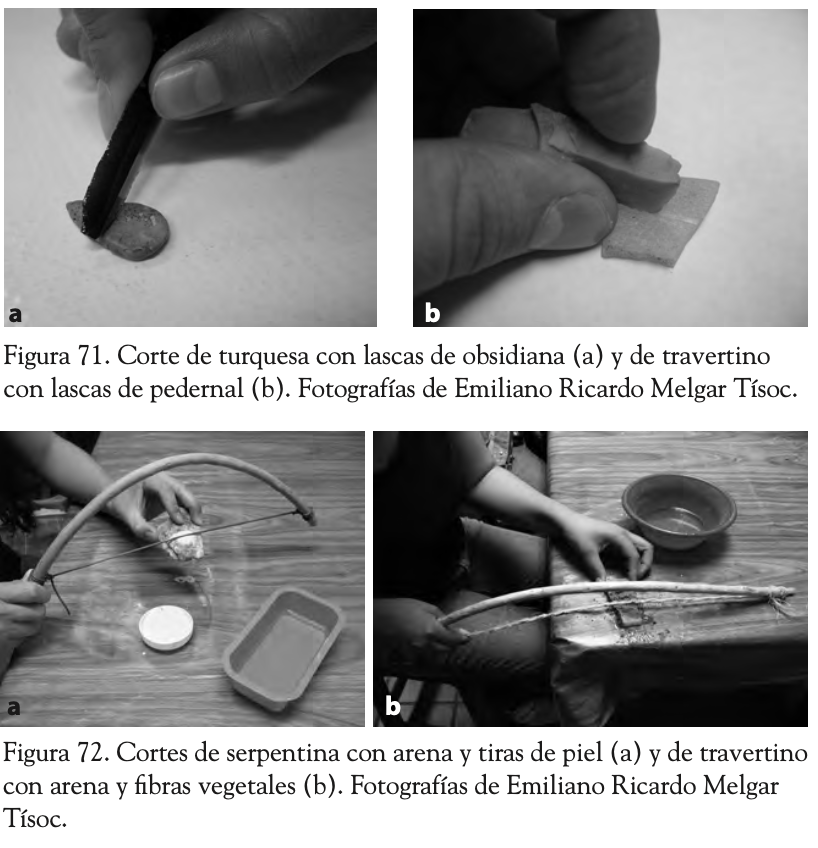 a

b

Figura 71. Corte de turquesa con lascas de obsidiana (a) y de travertino con lascas de pedernal (b). Fotografías de Emiliano Ricardo Melgar Tísoc.

a

b

Figura 72. Cortes de serpentina con arena y tiras de piel (a) y de travertino con arena y fibras vegetales (b). Fotografías de Emiliano Ricardo Melgar Tísoc.