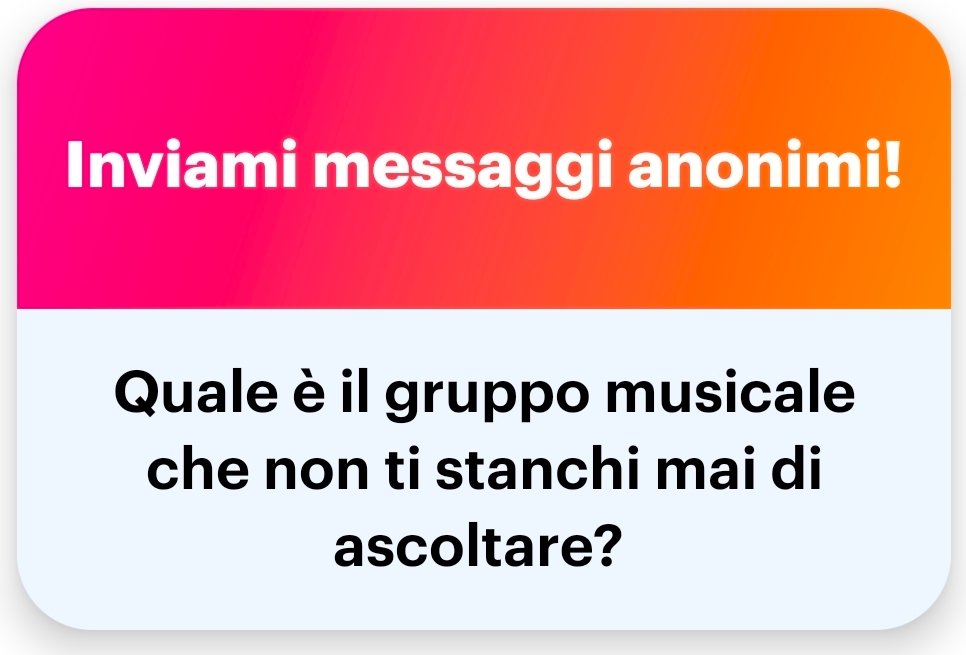 Inviami messaggi anonimi!

Quale è il gruppo musicale che non ti stanchi mai di ascoltare?