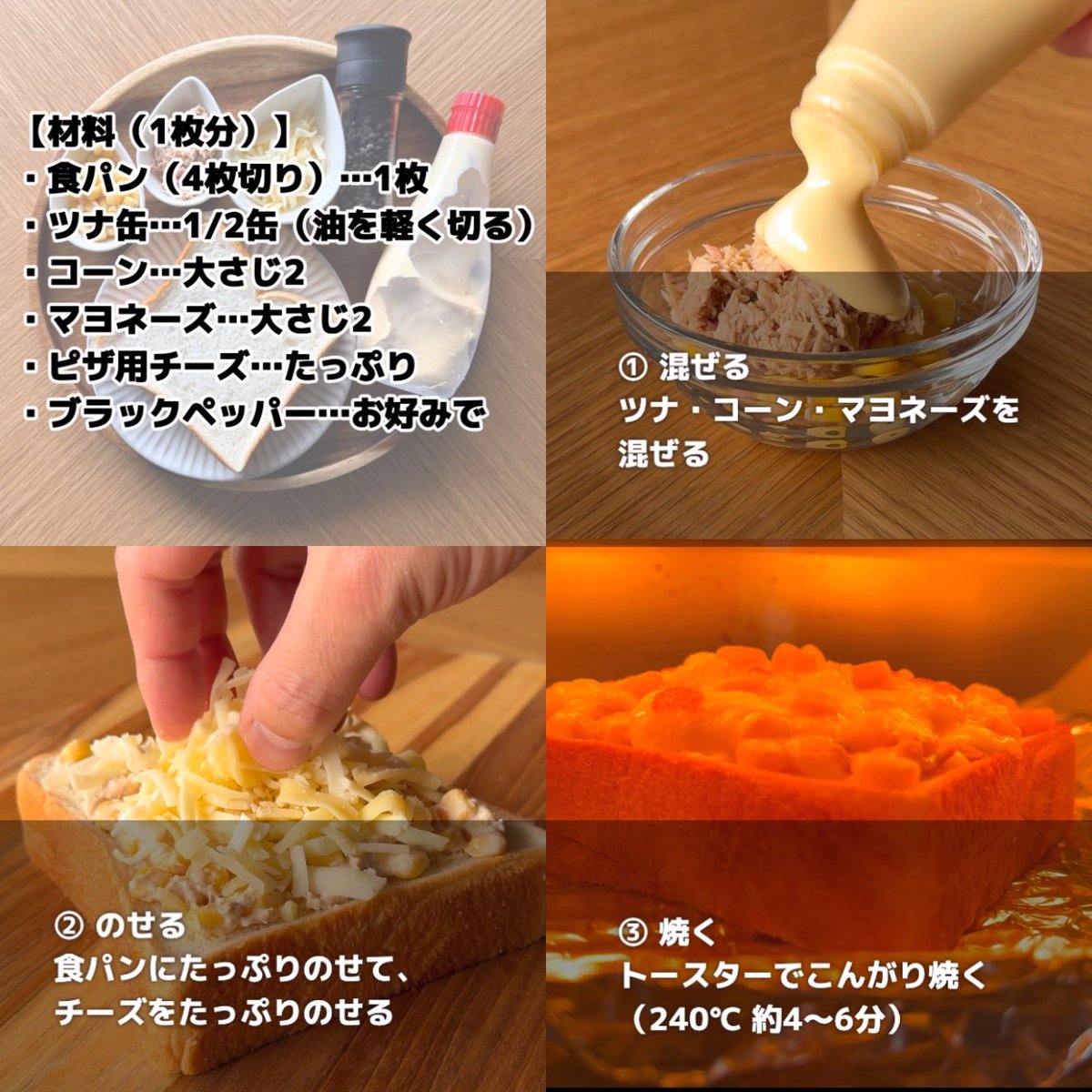 【材料（1枚分）】
・食パン（4枚切り）…1枚
・ツナ缶…1/2缶（油を軽く切る）
・コーン…大さじ2
・マヨネーズ…大さじ2
・ピザ用チーズ…たっぷり
・ブラックペッパー…お好みで

① 混ぜる
ツナ・コーン・マヨネーズを混ぜる

② のせる
食パンにたっぷりのせて、チーズをたっぷりのせる

③ 焼く
トースターでこんがり焼く（240℃ 約4〜6分）