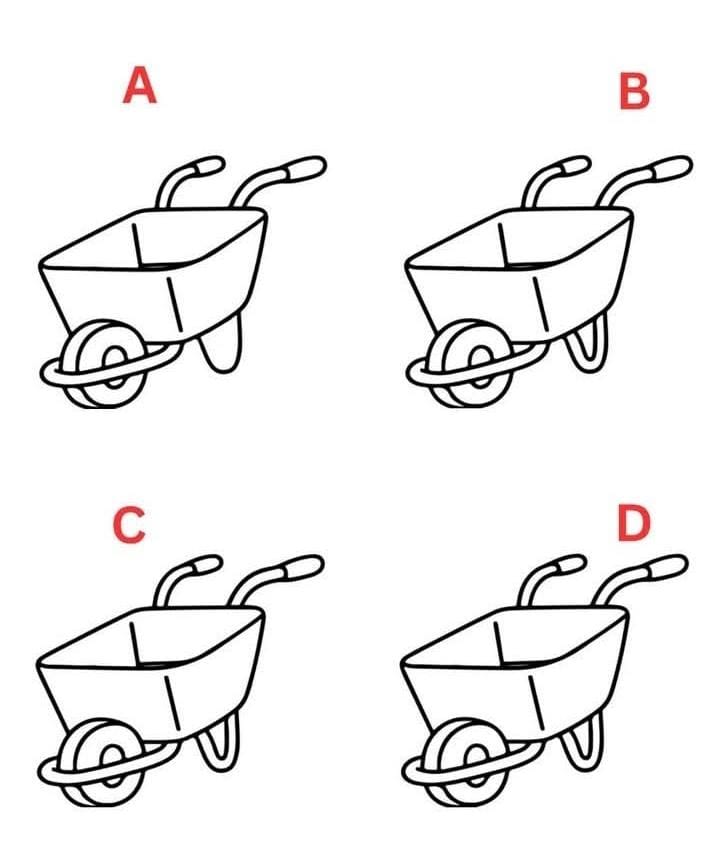 A

B

C

D