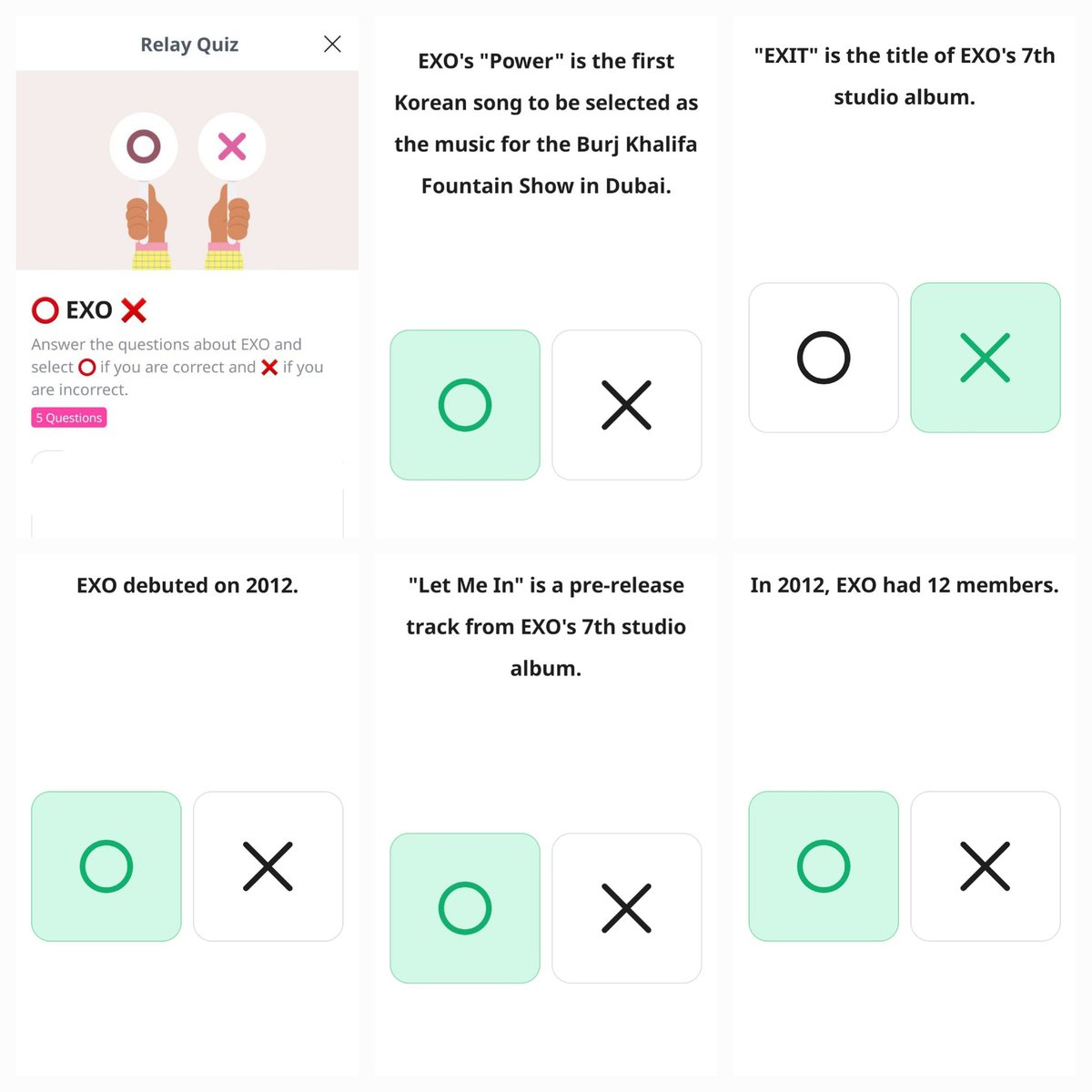 Relay Quiz

⭕ EXO ❌

Answer the questions about EXO and select ⭕ if you are correct and ❌ if you are incorrect.

5 Questions

EXO's "Power" is the first Korean song to be selected as the music for the Burj Khalifa Fountain Show in Dubai.

O X

"EXIT" is the title of EXO's 7th studio album.

O X

EXO debuted on 2012.

O X

"Let Me In" is a pre-release track from EXO's 7th studio album.

O X

In 2012, EXO had 12 members.

O X