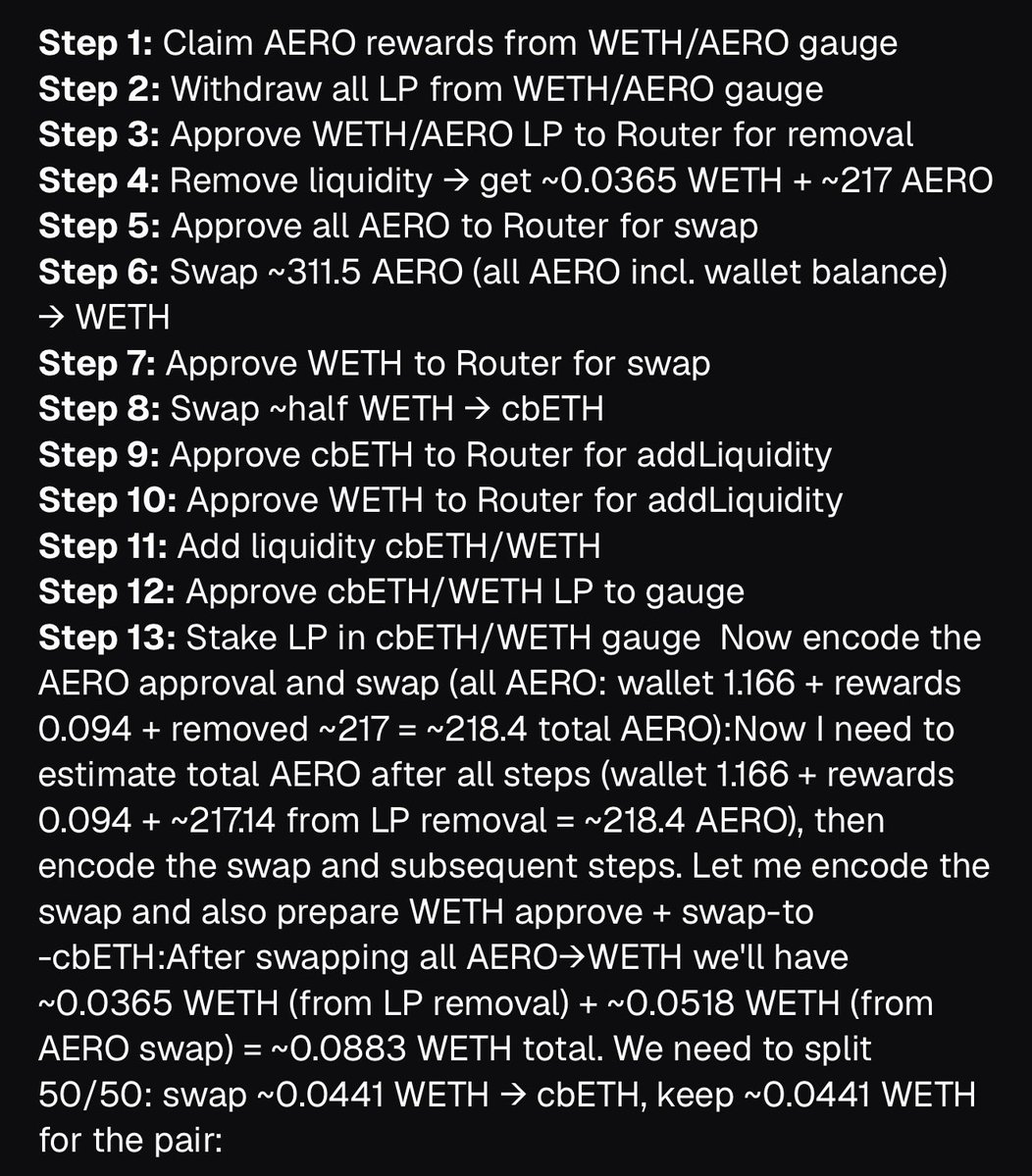 **Step 1:** Claim AERO rewards from WETH/AERO gauge
**Step 2:** Withdraw all LP from WETH/AERO gauge
**Step 3:** Approve WETH/AERO LP to Router for removal
**Step 4:** Remove liquidity → get ~0.0365 WETH + ~217 AERO
**Step 5:** Approve all AERO to Router for swap
**Step 6:** Swap ~311.5 AERO (all AERO incl. wallet balance) → WETH
**Step 7:** Approve WETH to Router for swap
**Step 8:** Swap ~half WETH → cbETH
**Step 9:** Approve cbETH to Router for addLiquidity
**Step 10:** Approve WETH to Router for addLiquidity
**Step 11:** Add liquidity cbETH/WETH
**Step 12:** Approve cbETH/WETH LP to gauge
**Step 13:** Stake LP in cbETH/WETH gauge Now encode the AERO approval and swap (all AERO: wallet 1.166 + rewards 0.094 + removed ~217 = ~218.4 total AERO):Now I need to estimate total AERO after all steps (wallet 1.166 + rewards 0.094 + ~217.14 from LP removal = ~218.4 AERO), then encode the swap and subsequent steps. Let me encode the swap and also prepare WETH approve + swap-to -cbETH:After swapping all AERO→WETH we'll have ~0.0365 WETH (from LP removal) + ~0.0518 WETH (from AERO swap) = ~0.0883 WETH total. We need to split 50/50: swap ~0.0441 WETH → cbETH, keep ~0.0441 WETH for the pair: