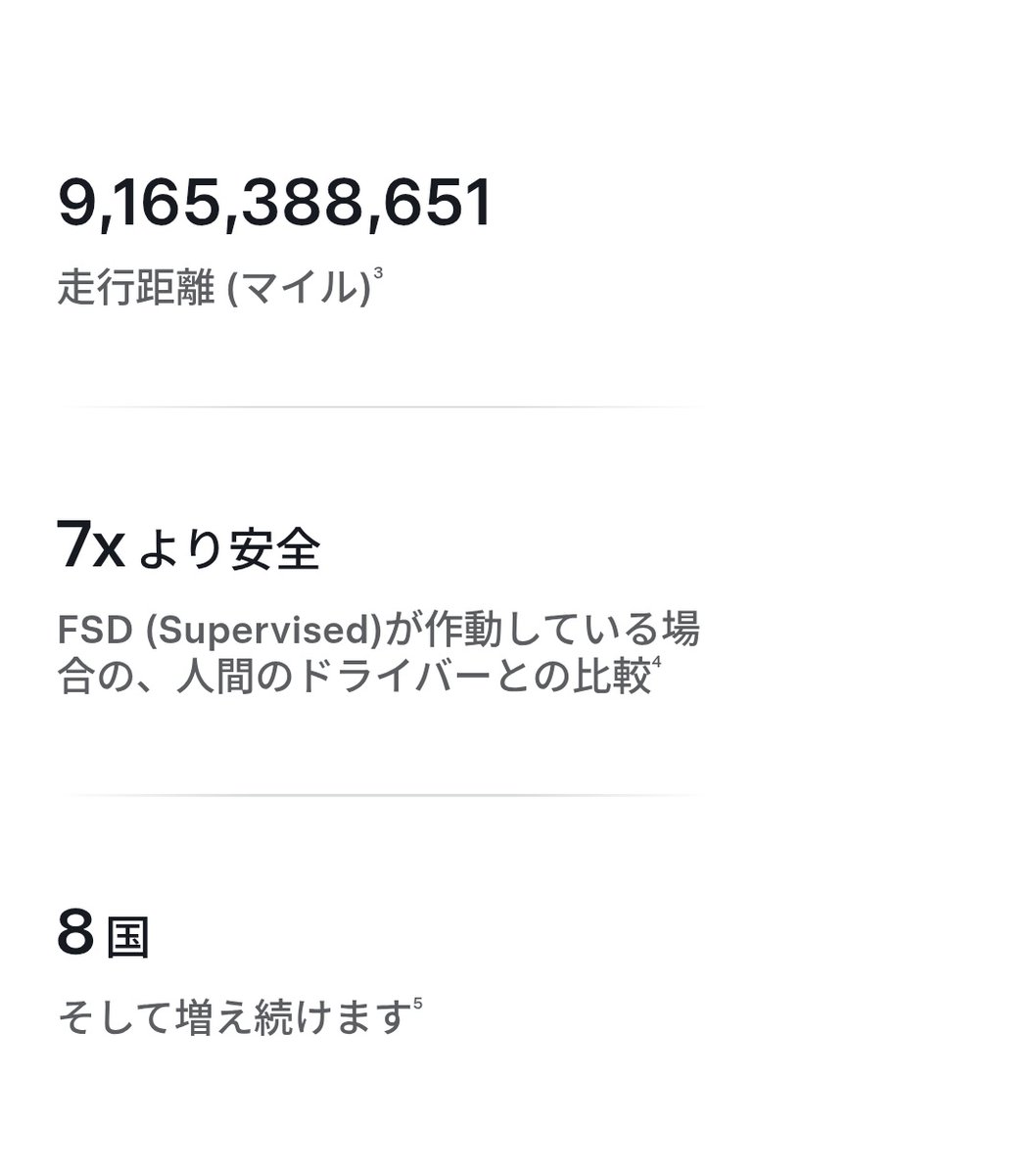 9,165,388,651

走行距離 (マイル)$^3$

7x より安全

FSD (Supervised)が作動している場合の、人間のドライバーとの比較$^4$

8 国

そして増え続けます$^5$