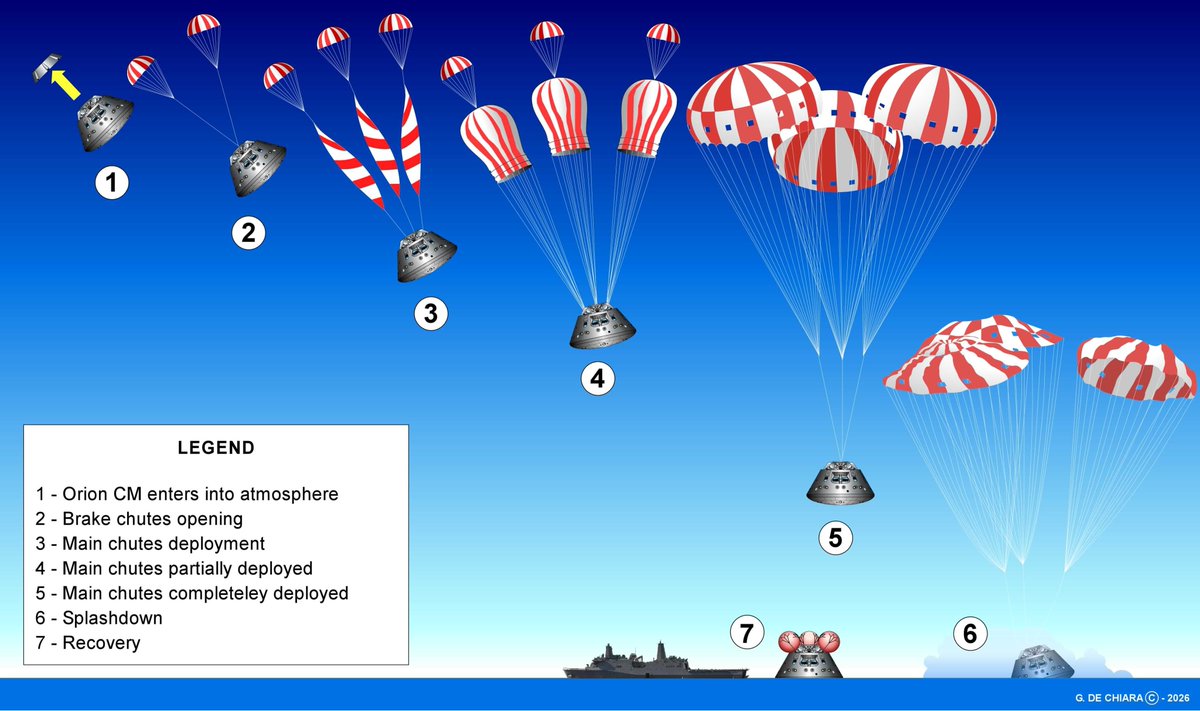 1

2

3

4

5

7

6

LEGEND

1 - Orion CM enters into atmosphere
2 - Brake chutes opening
3 - Main chutes deployment
4 - Main chutes partially deployed
5 - Main chutes completeley deployed
6 - Splashdown
7 - Recovery

G. DE CHIARA © - 2026