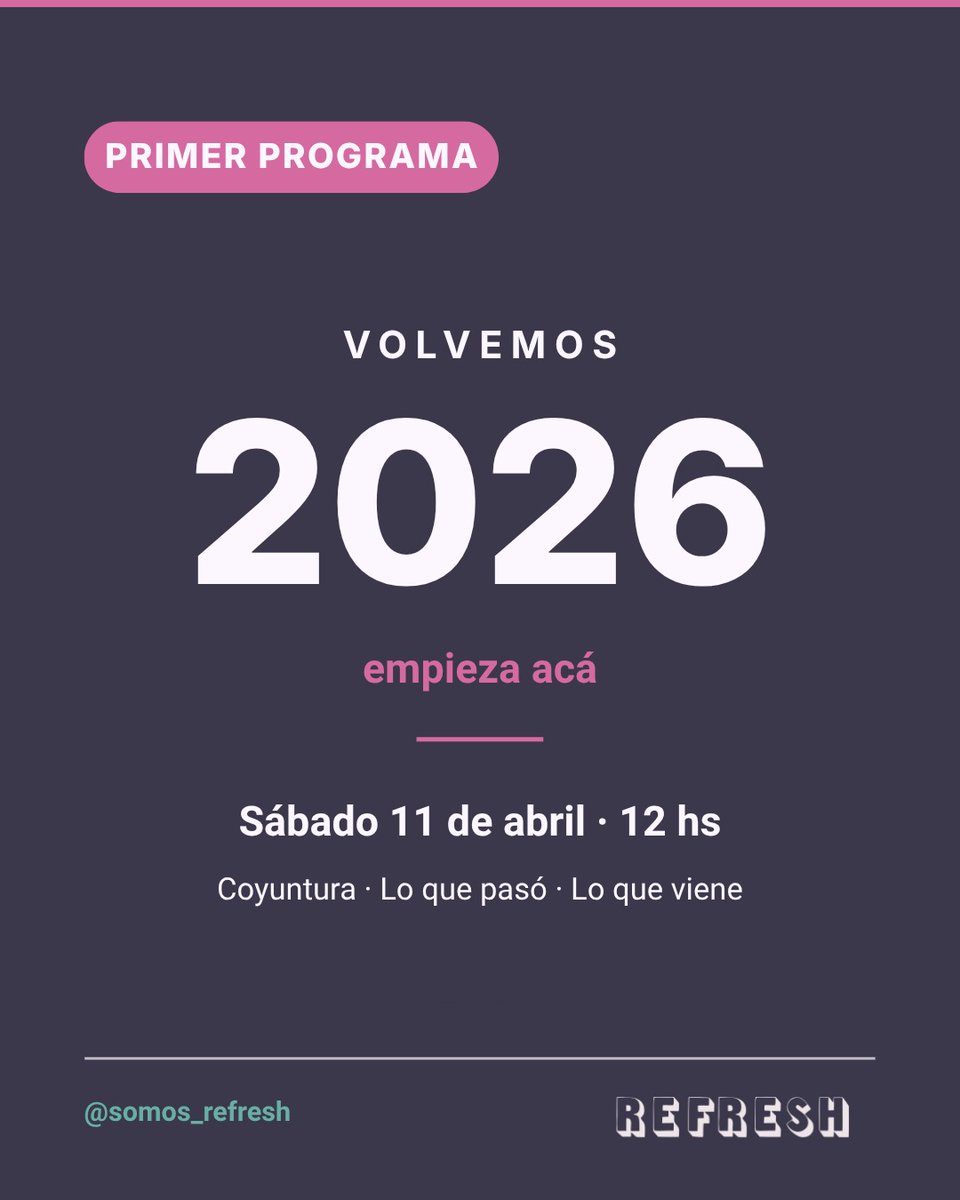 PRIMER PROGRAMA

VOLVEMOS

2026

empieza acá

Sábado 11 de abril · 12 hs

Coyuntura · Lo que pasó · Lo que viene

@somos_refresh

REFRESH