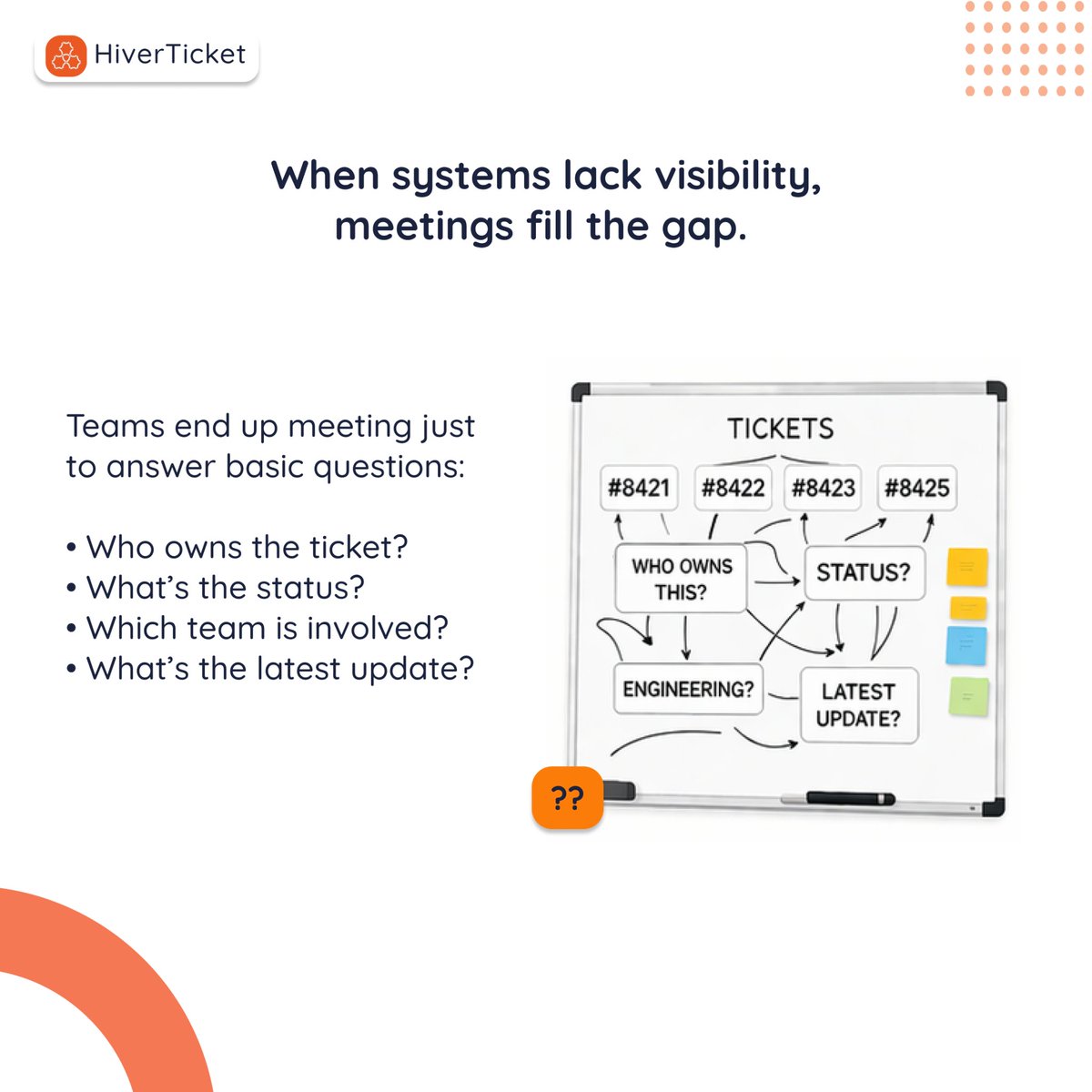 HiverTicket

When systems lack visibility, meetings fill the gap.

Teams end up meeting just to answer basic questions:

• Who owns the ticket?
• What's the status?
• Which team is involved?
• What's the latest update?

TICKETS

#8421 #8422 #8423 #8425

WHO OWNS THIS?

STATUS?

ENGINEERING?

LATEST UPDATE?

??