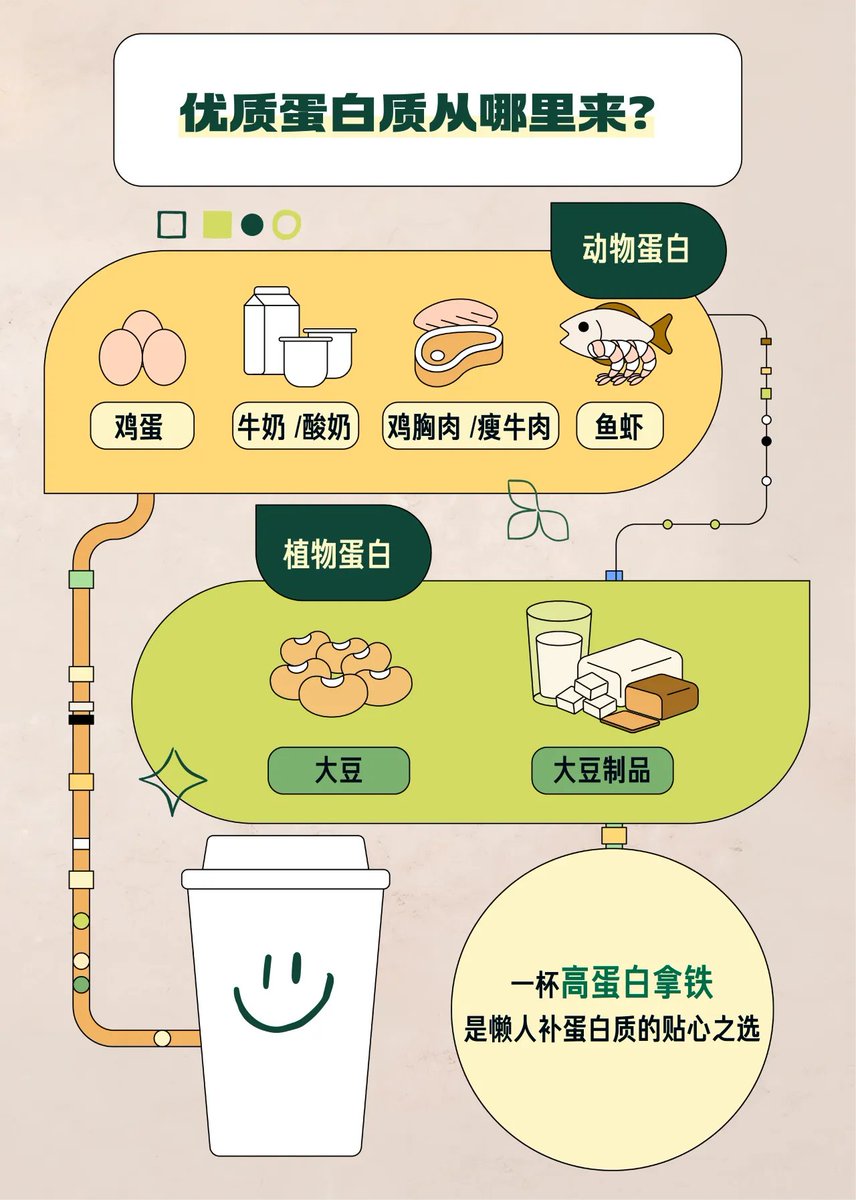 优质蛋白质从哪里来？

动物蛋白

鸡蛋

牛奶 /酸奶

鸡胸肉 /瘦牛肉

鱼虾

植物蛋白

大豆

大豆制品

一杯高蛋白拿铁
是懒人补蛋白质的贴心之选