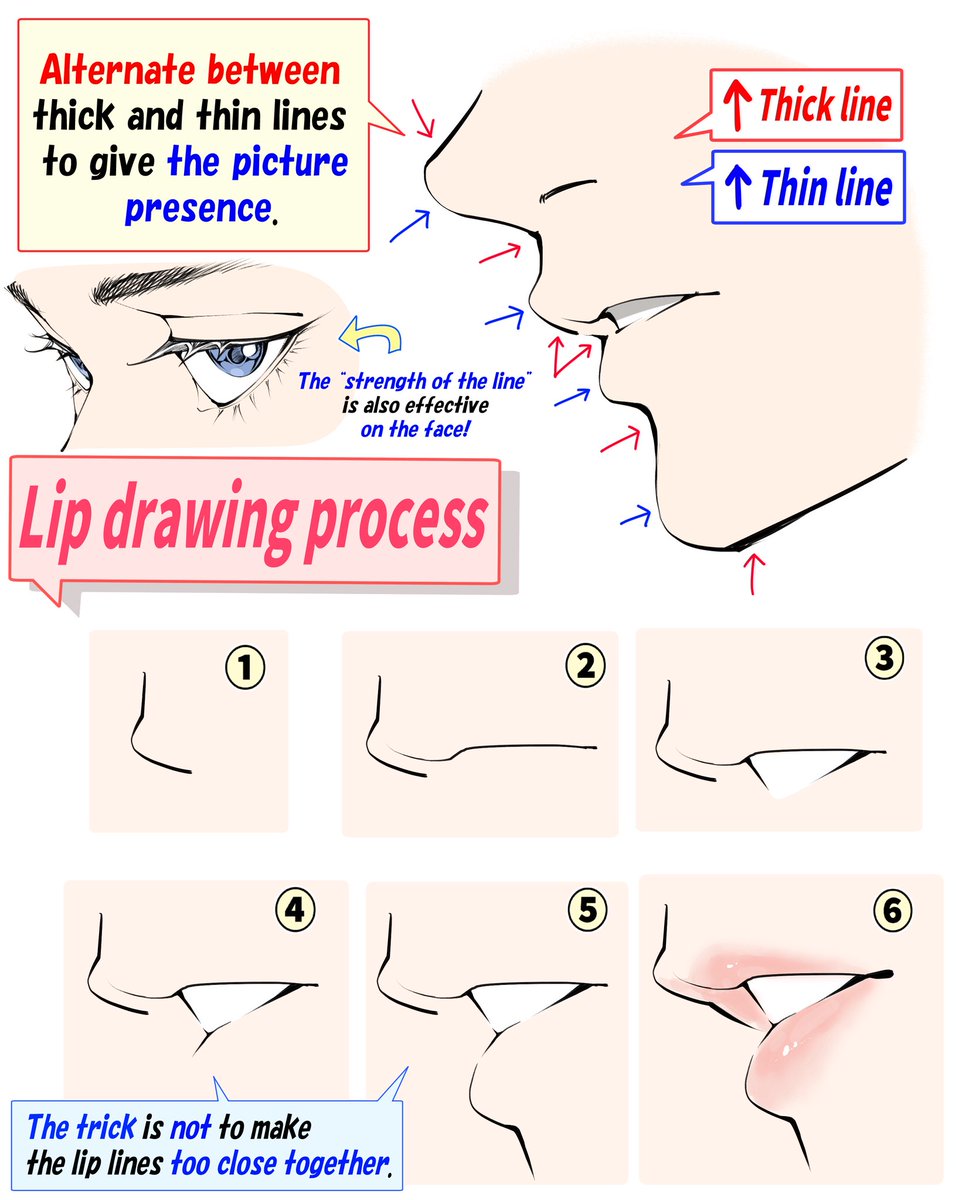 Alternate between thick and thin lines to give the picture presence.

↑ Thick line

↑ Thin line

The "strength of the line" is also effective on the face!

Lip drawing process

①

②

③

④

⑤

⑥

The trick is not to make the lip lines too close together.