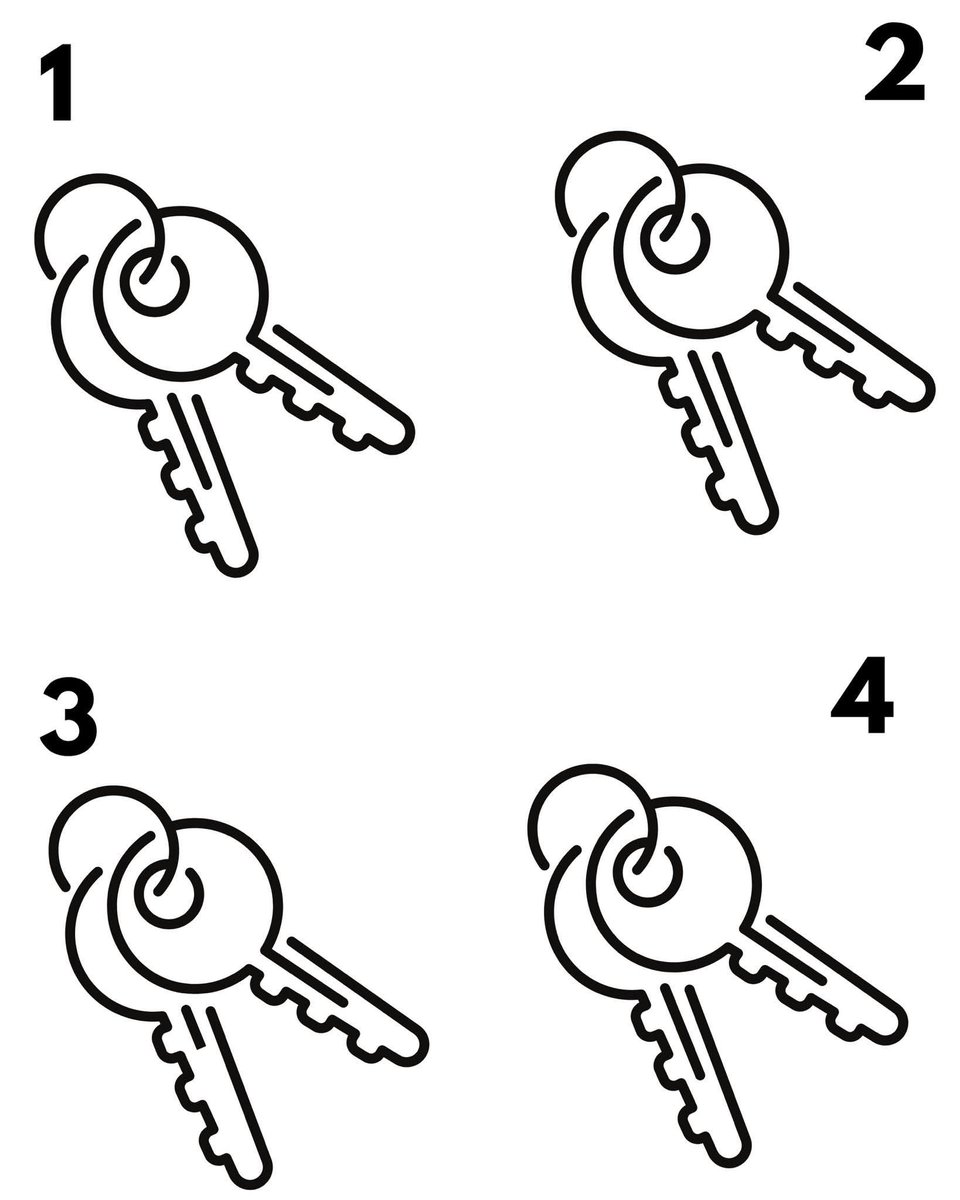 1

2

3

4