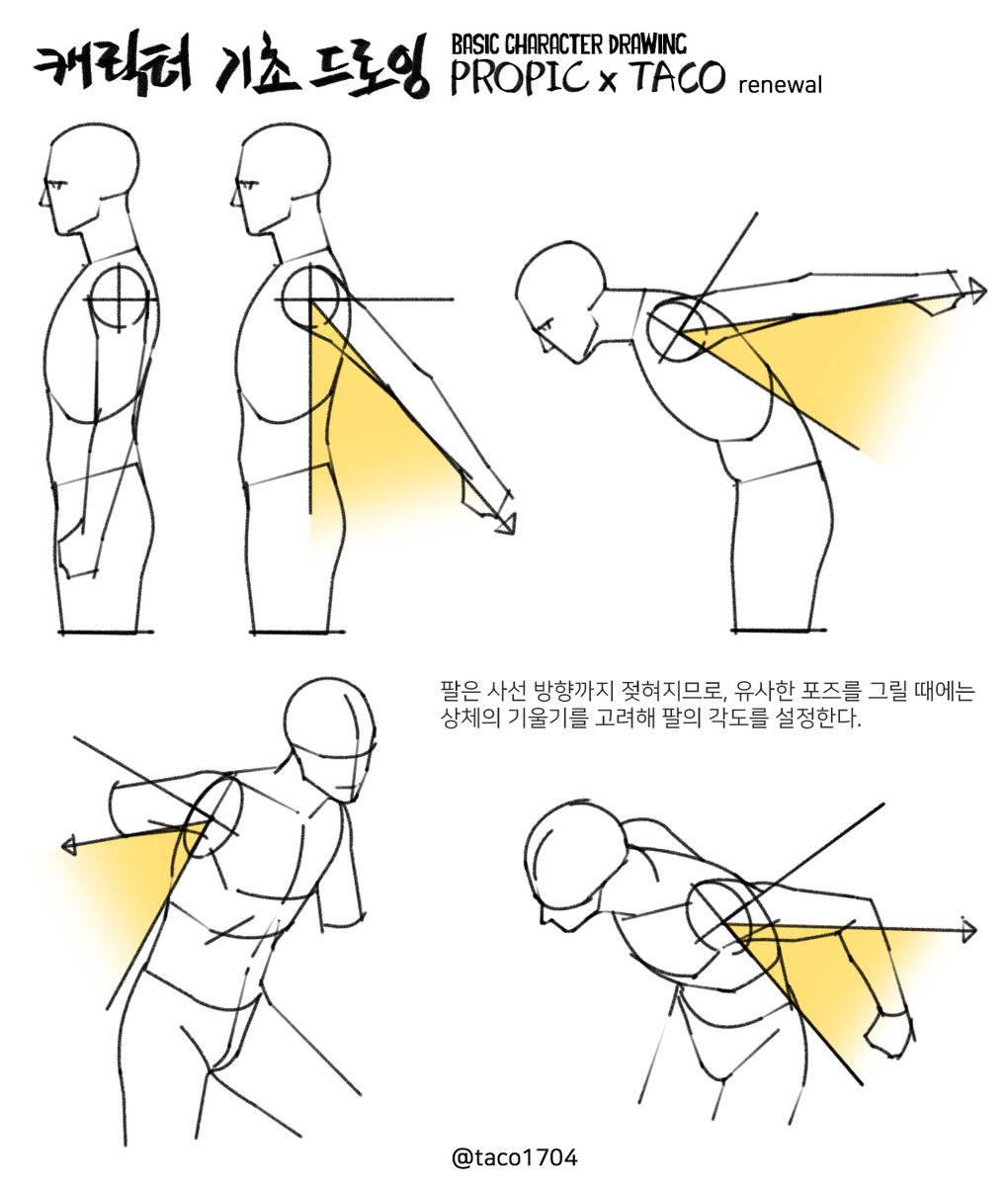 캐릭터 기초 드로잉 BASIC CHARACTER DRAWING PROPIC x TACO renewal

팔은 사선 방향까지 젖혀지므로, 유사한 포즈를 그릴 때에는 상체의 기울기를 고려해 팔의 각도를 설정한다.

@taco1704