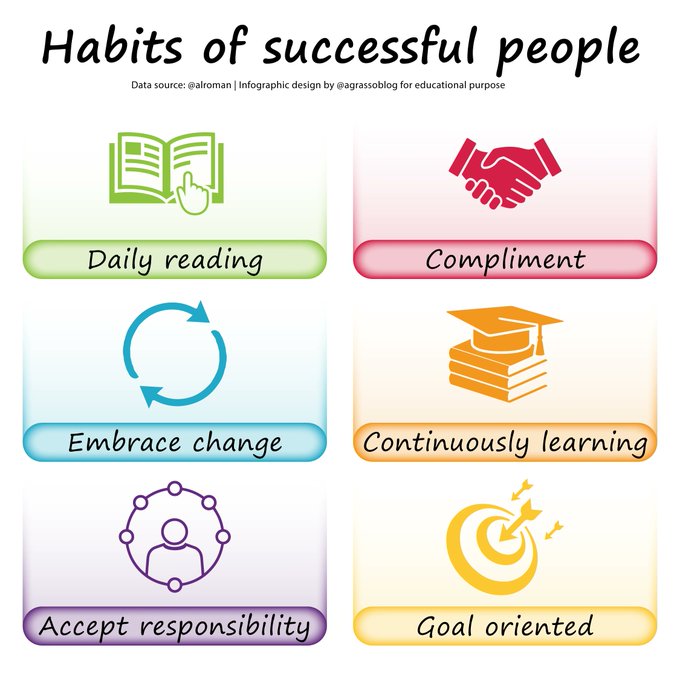 Habits of successful people

Data source: @alroman | Infographic design by @agrassoblog for educational purpose

Daily reading

Compliment

Embrace change

Continuously learning

Accept responsibility

Goal oriented