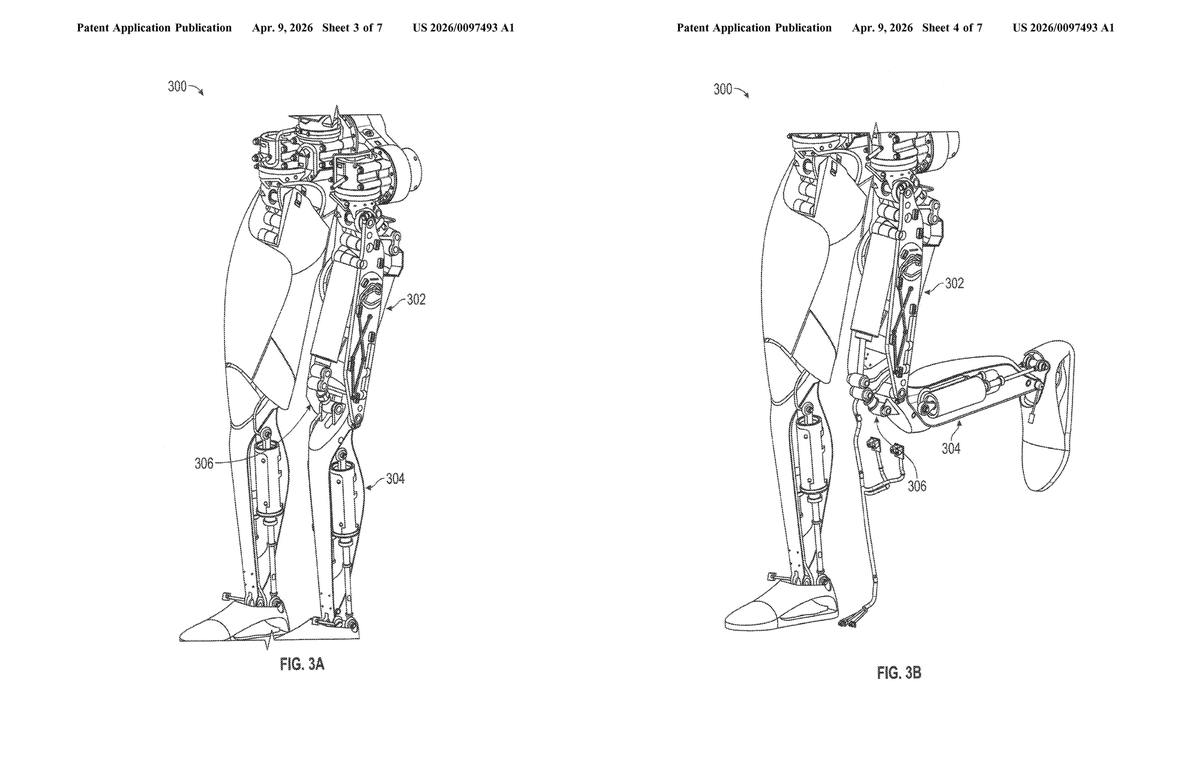 Patent Application Publication Apr. 9, 2026 Sheet 3 of 7 US 2026/0097493 A1

300

302

306

304

FIG. 3A

Patent Application Publication Apr. 9, 2026 Sheet 4 of 7 US 2026/0097493 A1

300

302

304

306

FIG. 3B