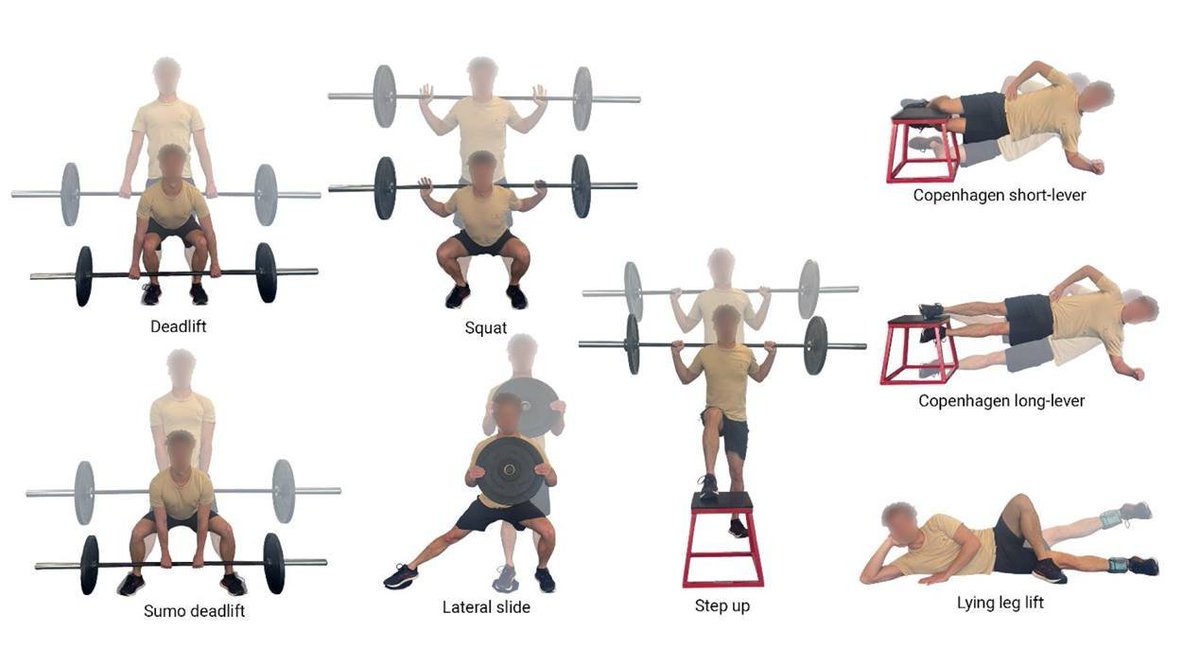 Deadlift

Squat

Copenhagen short-lever

Copenhagen long-lever

Sumo deadlift

Lateral slide

Step up

Lying leg lift