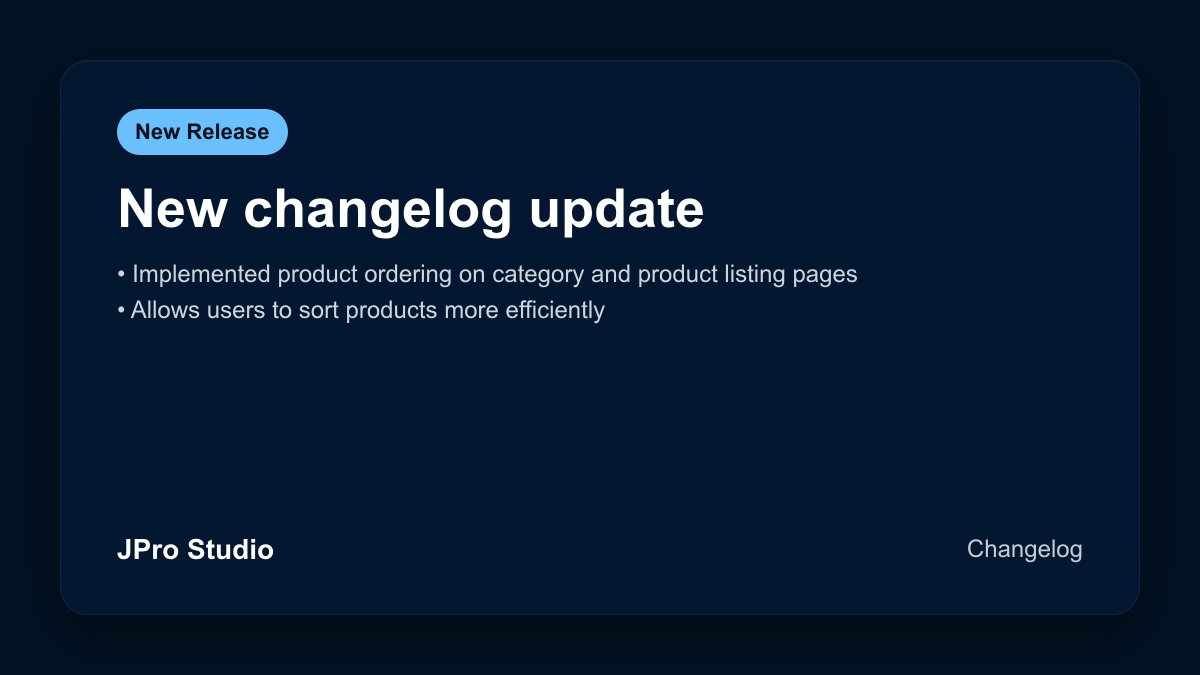 New Release

New changelog update

• Implemented product ordering on category and product listing pages
• Allows users to sort products more efficiently

JPro Studio

Changelog