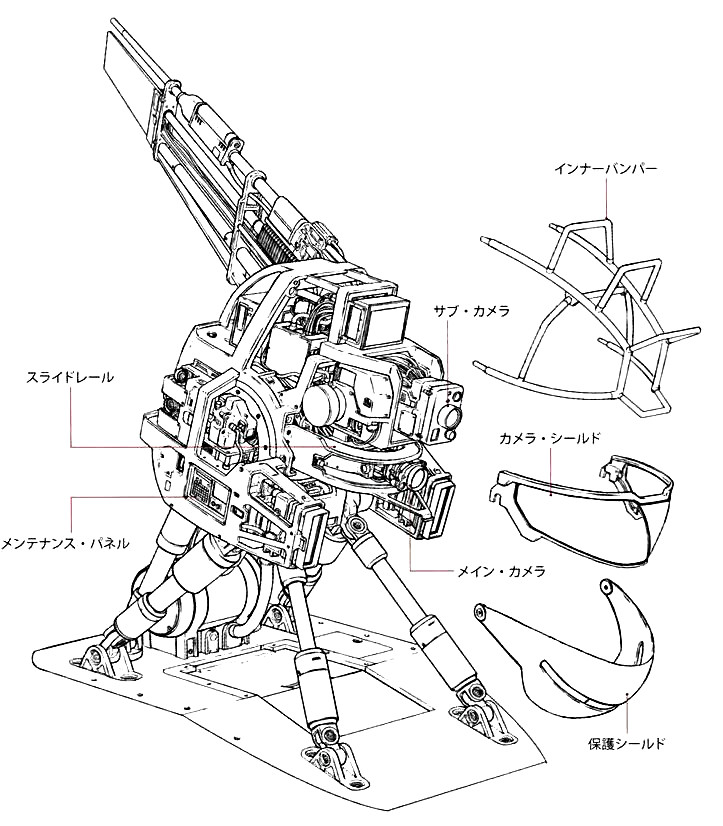 インナーバンパー

サブ・カメラ

スライドレール

カメラ・シールド

メンテナンス・パネル

メイン・カメラ

保護シールド