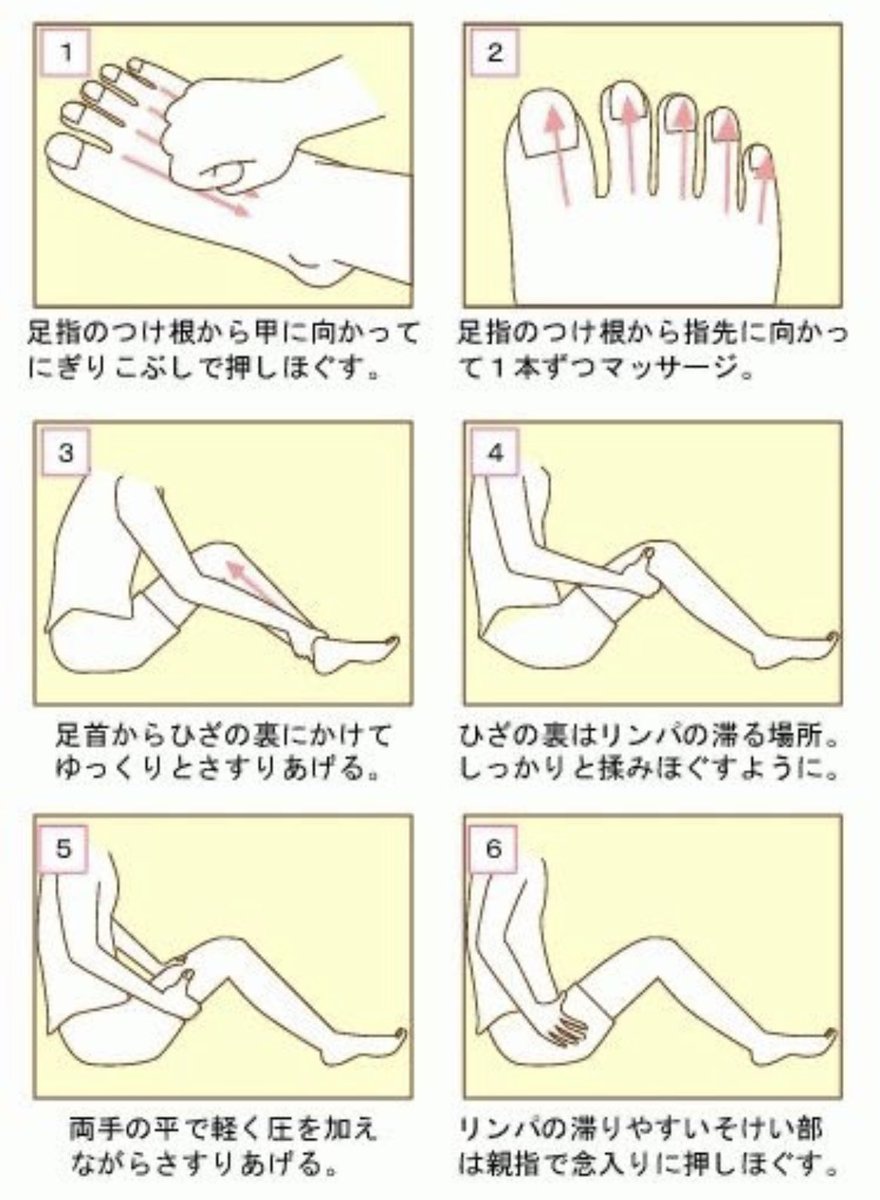 1

足指のつけ根から甲に向かってにぎりこぶしで押しほぐす。

2

足指のつけ根から指先に向かって１本ずつマッサージ。

3

足首からひざの裏にかけてゆっくりとさすりあげる。

4

ひざの裏はリンパの滞る場所。しっかりと揉みほぐすように。

5

両手の平で軽く圧を加えながらさすりあげる。

6

リンパの滞りやすいそけい部は親指で念入りに押しほぐす。