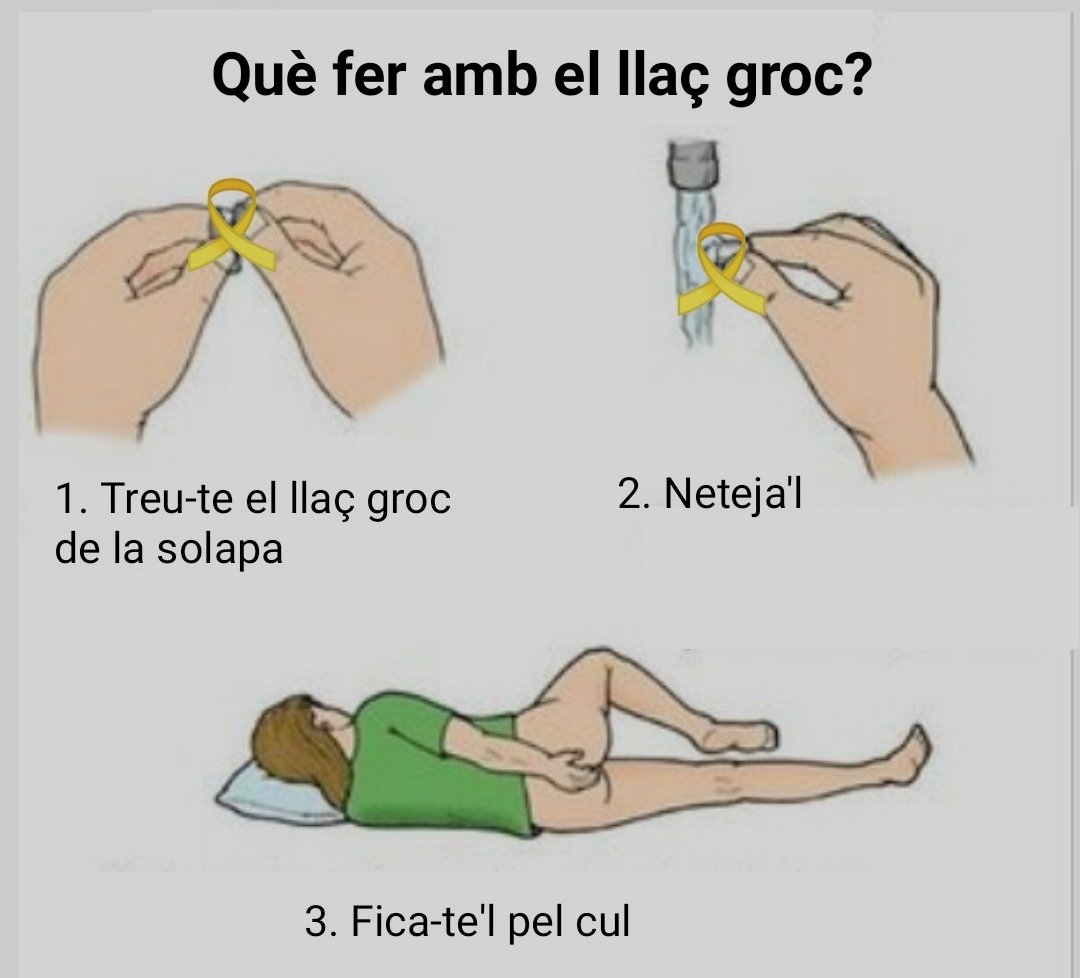 Què fer amb el llaç groc?

1. Treu-te el llaç groc de la solapa

2. Neteja'l

3. Fica-te'l pel cul