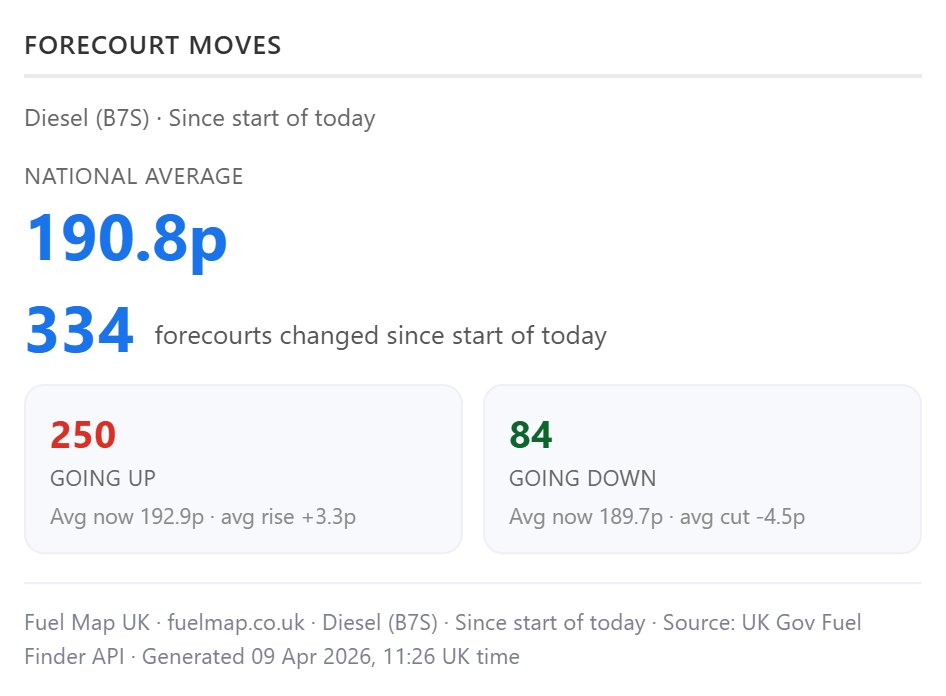 FORECOURT MOVES

Diesel (B7S) · Since start of today

NATIONAL AVERAGE

190.8p

334 forecourts changed since start of today

250

GOING UP

Avg now 192.9p · avg rise +3.3p

84

GOING DOWN

Avg now 189.7p · avg cut -4.5p

Fuel Map UK · fuelmap.co.uk · Diesel (B7S) · Since start of today · Source: UK Gov Fuel Finder API · Generated 09 Apr 2026, 11:26 UK time