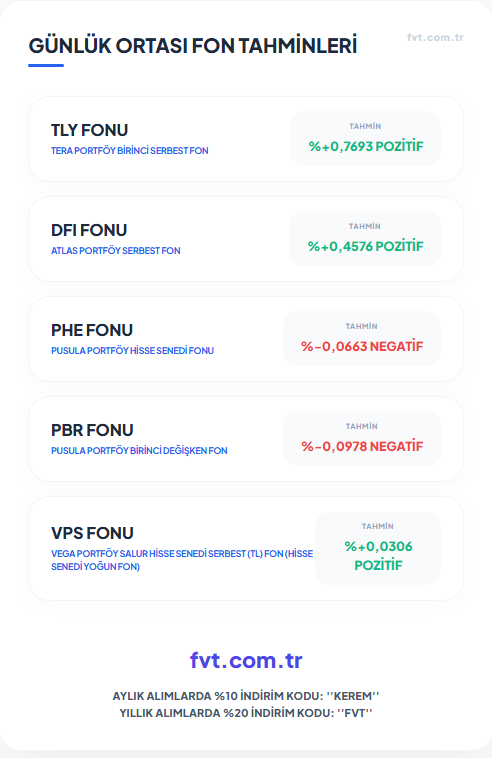 GÜNLÜK ORTASI FON TAHMİNLERİ

fvt.com.tr

TLY FONU
TERA PORTFÖY BİRİNCİ SERBEST FON

TAHMİN
%+0,7693 POZİTİF

DFI FONU
ATLAS PORTFÖY SERBEST FON

TAHMİN
%+0,4576 POZİTİF

PHE FONU
PUSULA PORTFÖY HİSSE SENEDİ FONU

TAHMİN
%-0,0663 NEGATİF

PBR FONU
PUSULA PORTFÖY BİRİNCİ DEĞİŞKEN FON

TAHMİN
%-0,0978 NEGATİF

VPS FONU
VEGA PORTFÖY SALUR HİSSE SENEDİ SERBEST (TL) FON (HİSSE SENEDİ YOĞUN FON)

TAHMİN
%+0,0306 POZİTİF

fvt.com.tr

AYLIK ALIMLARDA %10 İNDİRİM KODU: ''KEREM''
YILLIK ALIMLARDA %20 İNDİRİM KODU: ''FVT''