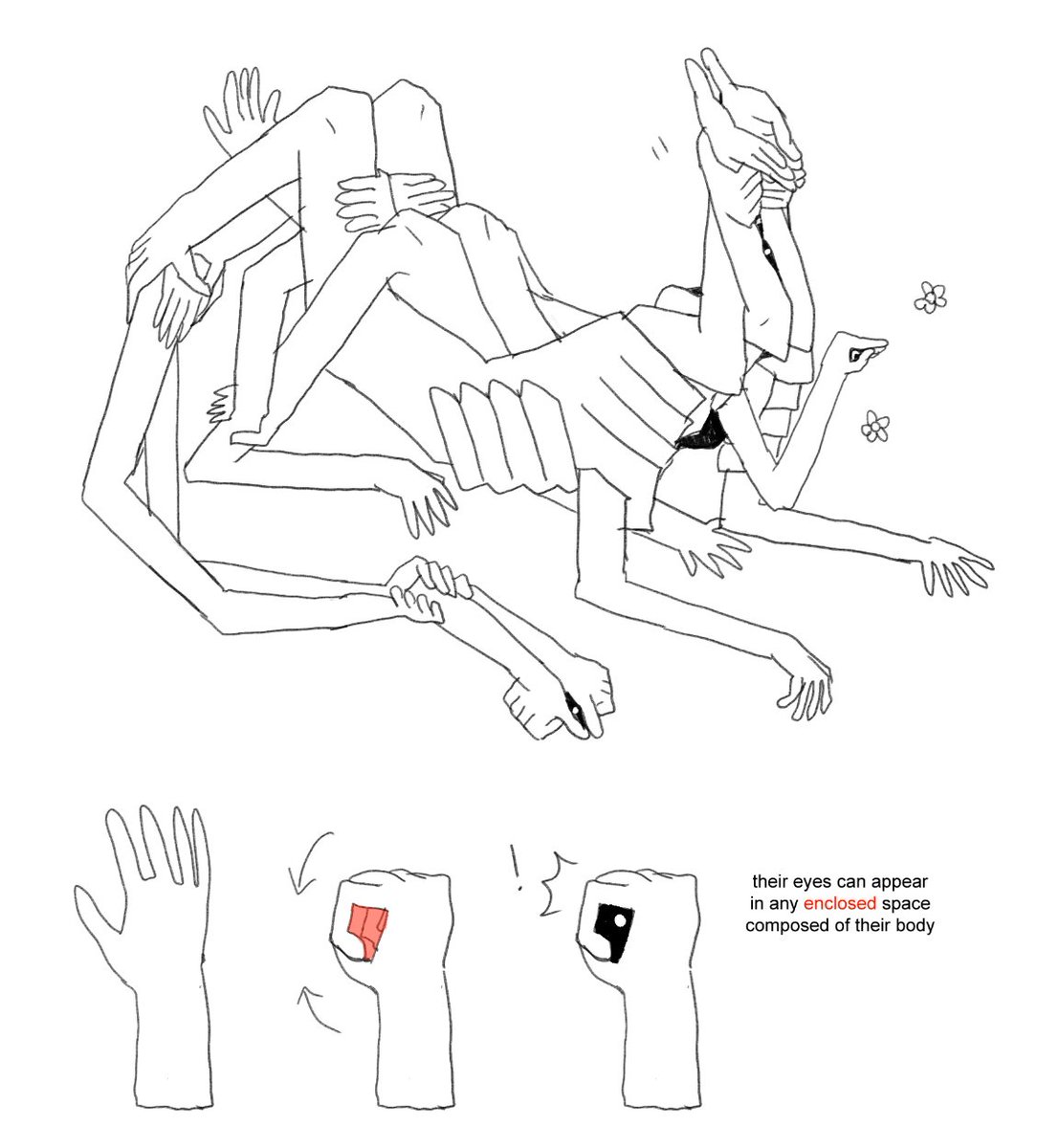 !

their eyes can appear in any enclosed space composed of their body