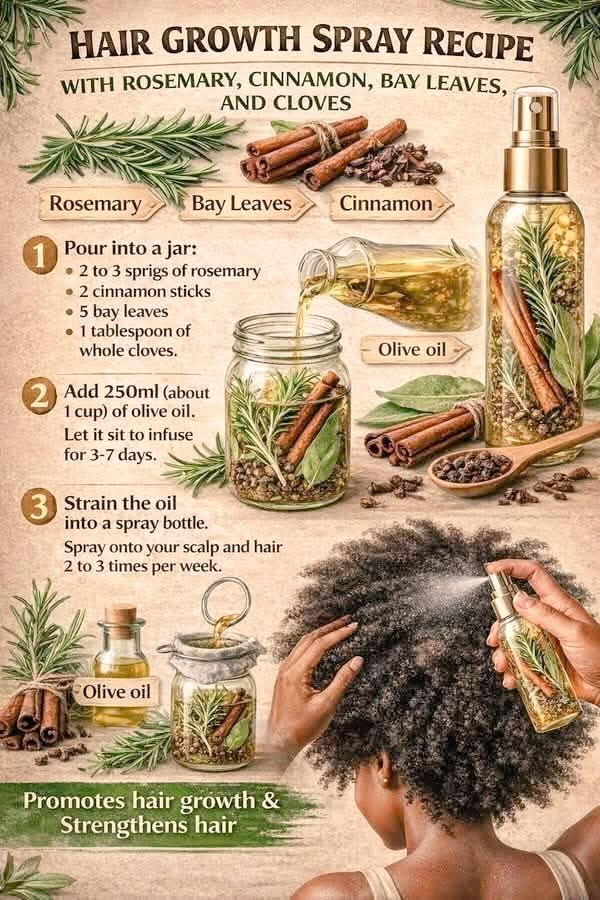 HAIR GROWTH SPRAY RECIPE

WITH ROSEMARY, CINNAMON, BAY LEAVES, AND CLOVES

Rosemary

Bay Leaves

Cinnamon

1 Pour into a jar:
• 2 to 3 sprigs of rosemary
• 2 cinnamon sticks
• 5 bay leaves
• 1 tablespoon of whole cloves.

Olive oil

2 Add 250ml (about 1 cup) of olive oil.
Let it sit to infuse for 3-7 days.

3 Strain the oil into a spray bottle.
Spray onto your scalp and hair 2 to 3 times per week.

Olive oil

Promotes hair growth & Strengthens hair