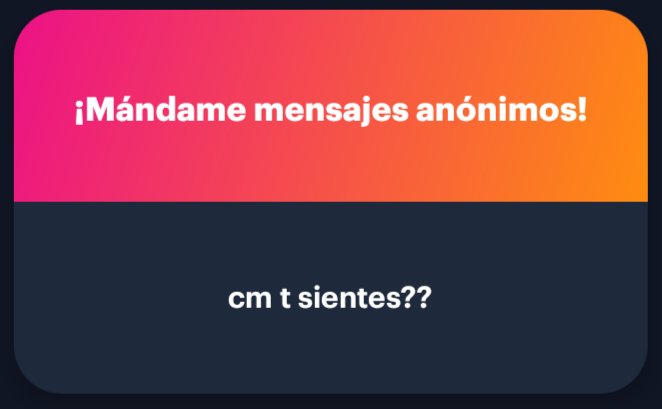 ¡Mándame mensajes anónimos!

cm t sientes??