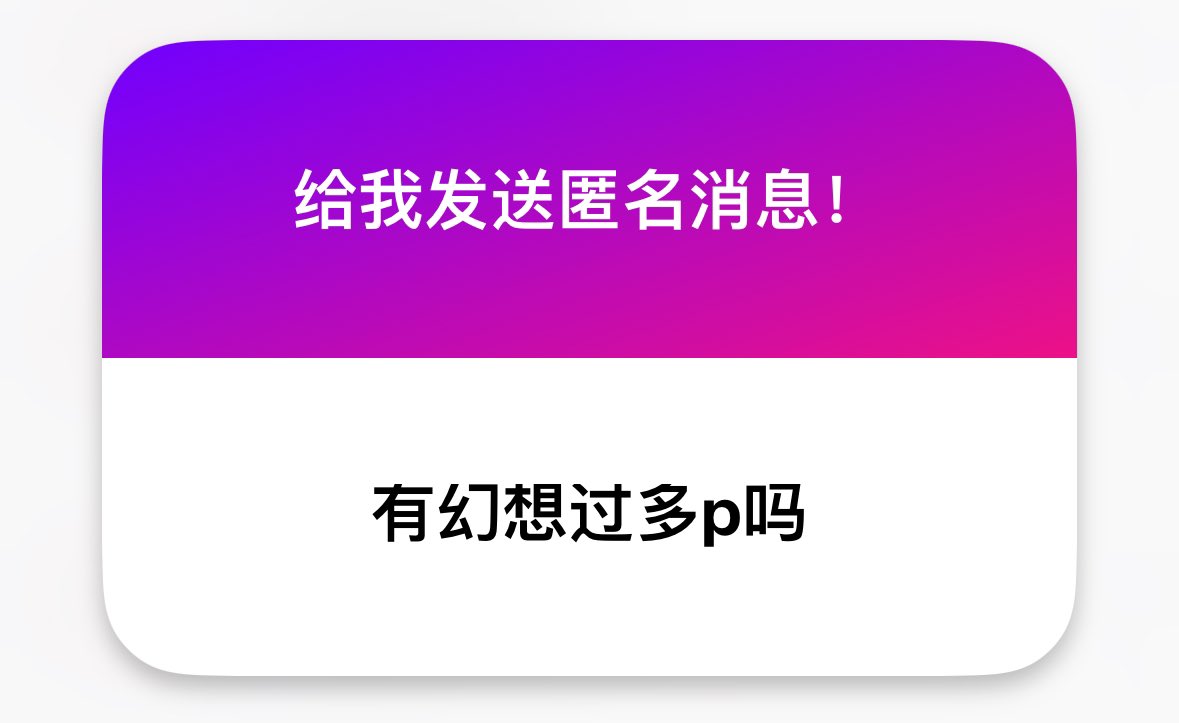 给我发送匿名消息!

有幻想过多p吗