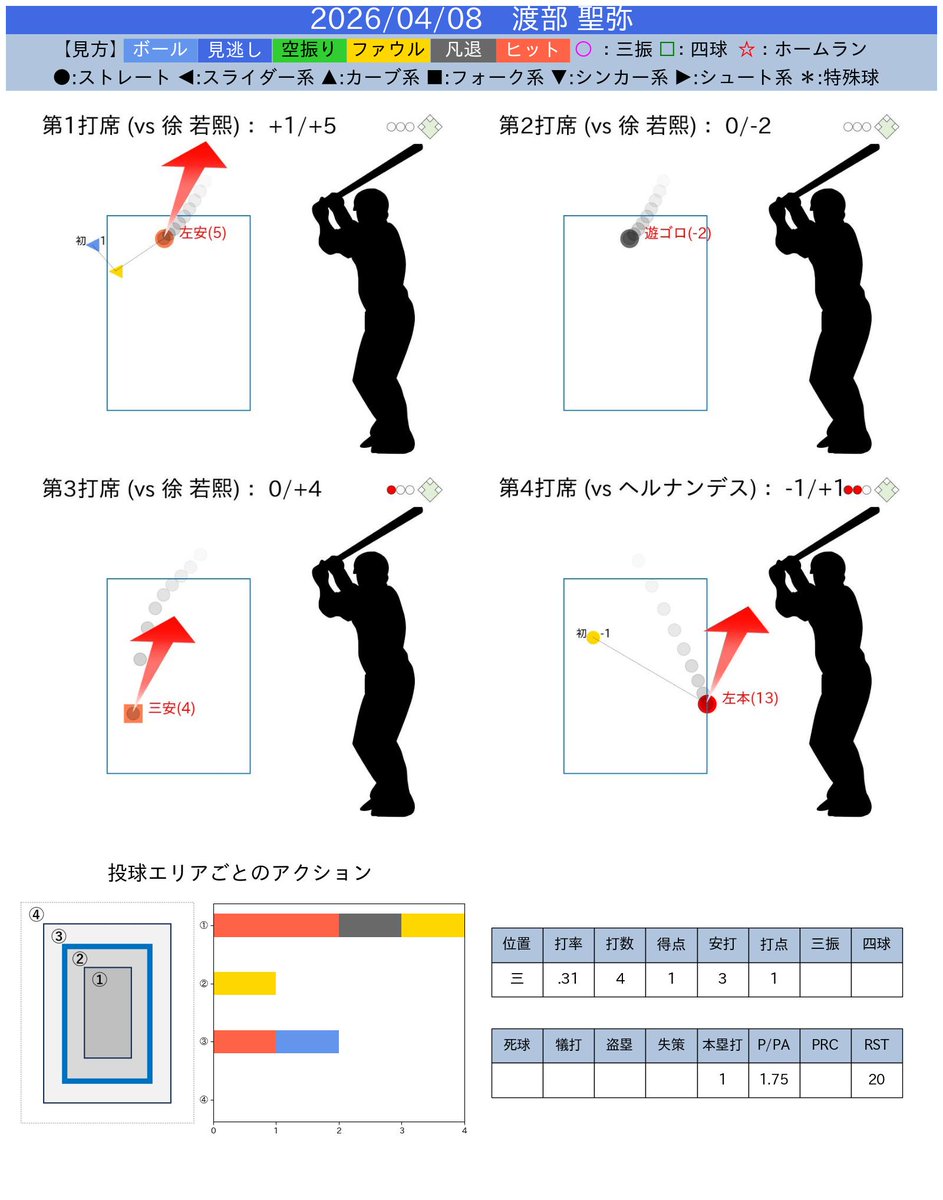 2026/04/08 渡部 聖弥

【見方】ボール 見逃し 空振り ファウル 凡退 ヒット ○：三振 □：四球 ☆：ホームラン

●:ストレート ◀:スライダー系 ▲:カーブ系 ■:フォーク系 ▼:シンカー系 ▶:シュート系 ＊:特殊球

第1打席 (vs 徐 若熙)： +1/+5

初 1

左安(5)

第2打席 (vs 徐 若熙)： 0/-2

遊ゴロ(-2)

第3打席 (vs 徐 若熙)： 0/+4

三安(4)

第4打席 (vs ヘルナンデス)： -1/+1

初 -1

左本(13)

投球エリアごとのアクション

④
③
②
①

①
②
③
④

0 1 2 3 4

| 位置 | 打率 | 打数 | 得点 | 安打 | 打点 | 三振 | 四球 |
|---|---|---|---|---|---|---|---|
| 三 | .31 | 4 | 1 | 3 | 1 | | |

| 死球 | 犠打 | 盗塁 | 失策 | 本塁打 | P/PA | PRC | RST |
|---|---|---|---|---|---|---|---|
| | | | | 1 | 1.75 | | 20 |