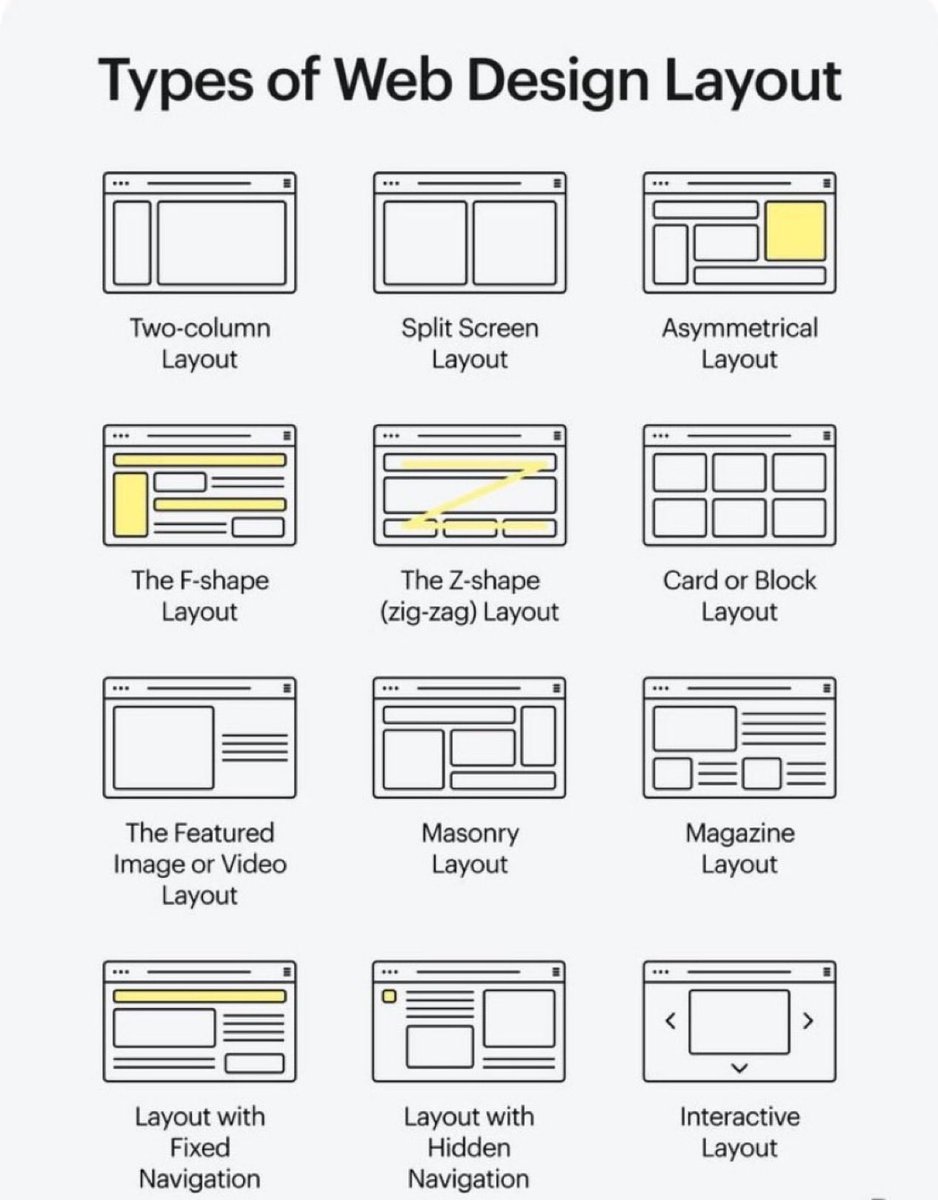 Types of Web Design Layout

Two-column Layout

Split Screen Layout

Asymmetrical Layout

The F-shape Layout

The Z-shape (zig-zag) Layout

Card or Block Layout

The Featured Image or Video Layout

Masonry Layout

Magazine Layout

Layout with Fixed Navigation

Layout with Hidden Navigation

Interactive Layout