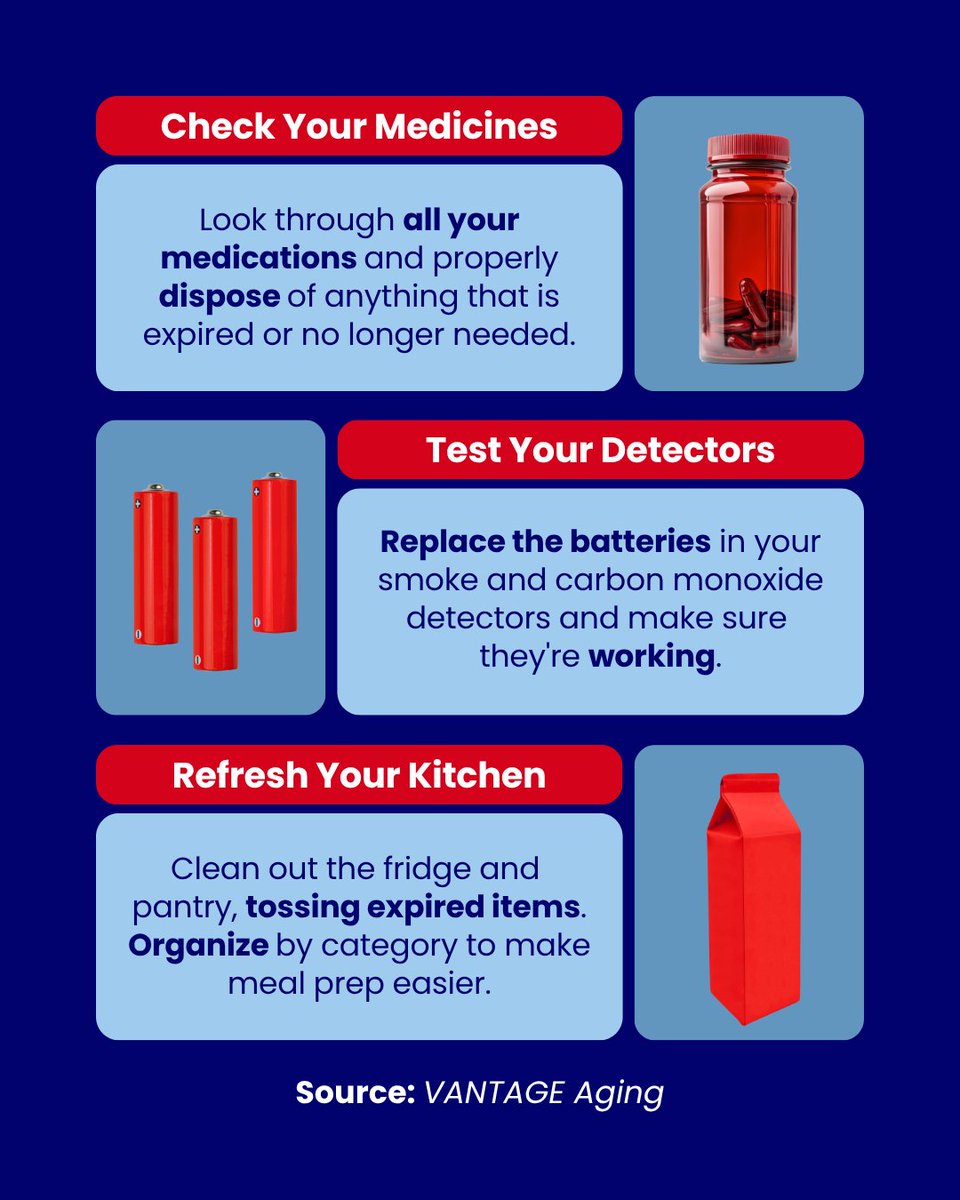 Check Your Medicines

Look through all your medications and properly dispose of anything that is expired or no longer needed.

Test Your Detectors

Replace the batteries in your smoke and carbon monoxide detectors and make sure they're working.

Refresh Your Kitchen

Clean out the fridge and pantry, tossing expired items. Organize by category to make meal prep easier.

Source: VANTAGE Aging